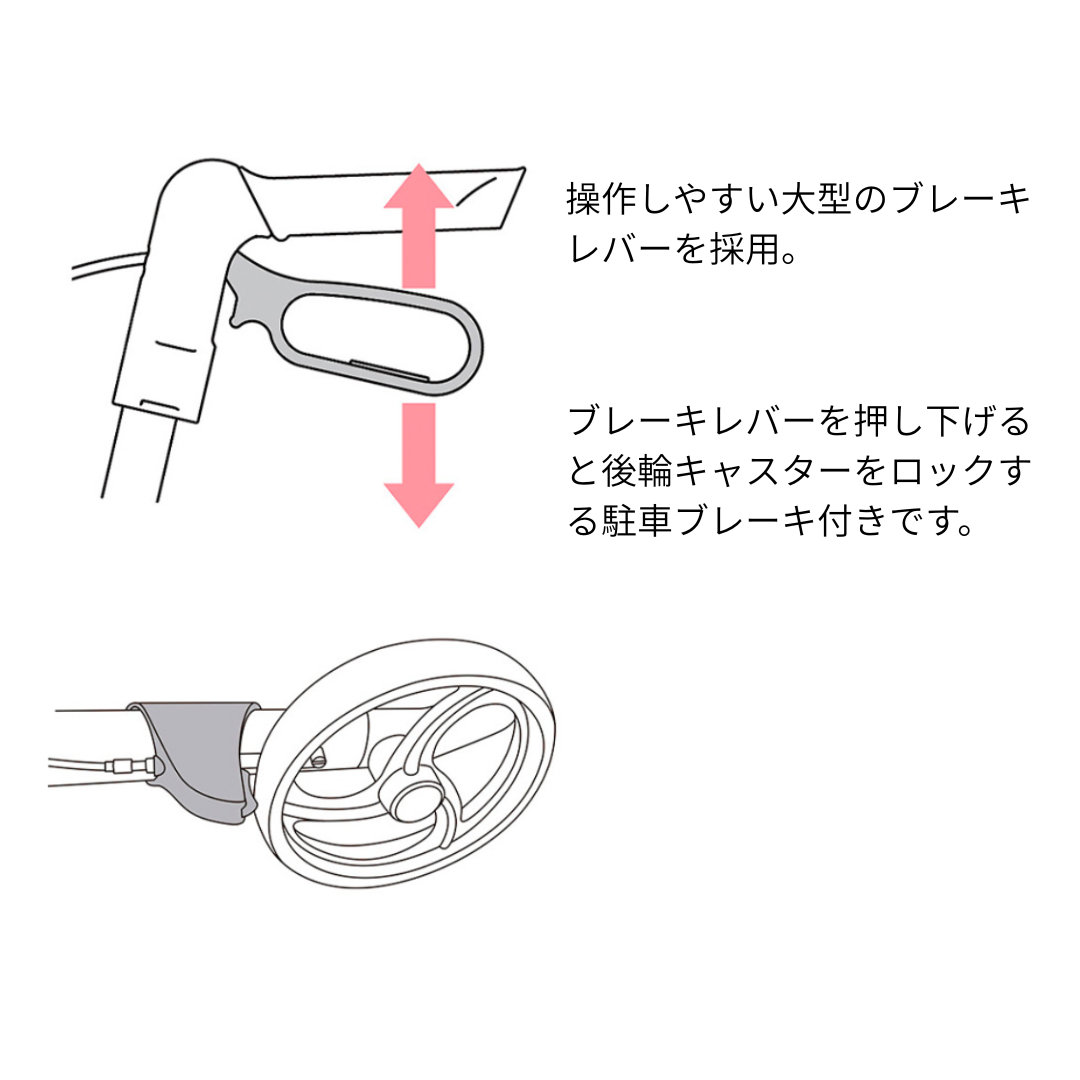 操作しやすい大型のブレーキレバーを採用。

ブレーキレバーを押し下げると後輪キャスターをロックする駐車ブレーキ付きです。