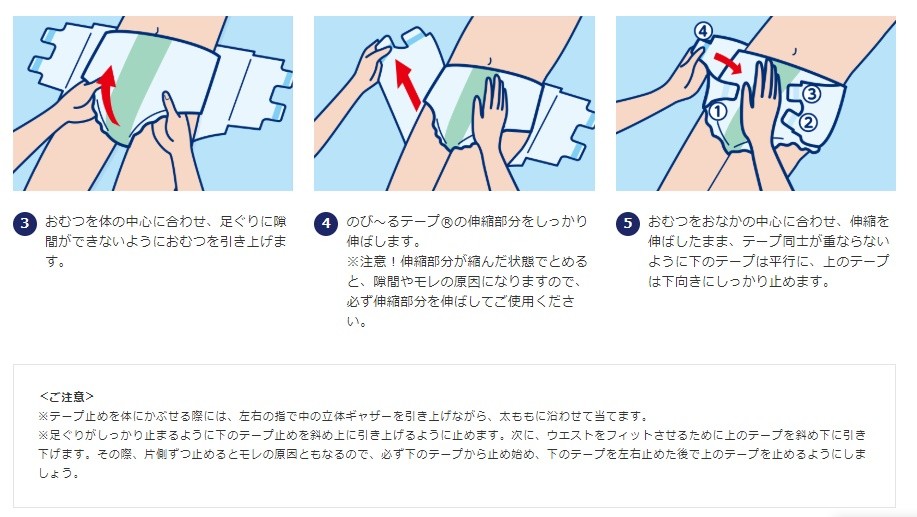 ④

③

①

②

3 おむつを体の中心に合わせ、足ぐりに隙間ができないようにおむつを引き上げます。

4 のび～るテープ®の伸縮部分をしっかり伸ばします。
※注意！伸縮部分が縮んだ状態でとめると、隙間やモレの原因になりますので、必ず伸縮部分を伸ばしてご使用ください。

5 おむつをおなかの中心に合わせ、伸縮を伸ばしたまま、テープ同士が重ならないように下のテープは平行に、上のテープは下向きにしっかり止めます。

<ご注意>
※テープ止めを体にかぶせる際には、左右の指で中の立体ギャザーを引き上げながら、太ももに沿わせて当てます。
※足ぐりがしっかり止まるように下のテープ止めを斜め上に引き上げるように止めます。次に、ウエストをフィットさせるために上のテープを斜め下に引き下げます。その際、片側ずつ止めるとモレの原因ともなるので、必ず下のテープから止め始め、下のテープを左右止めた後で上のテープを止めるようにしましょう。