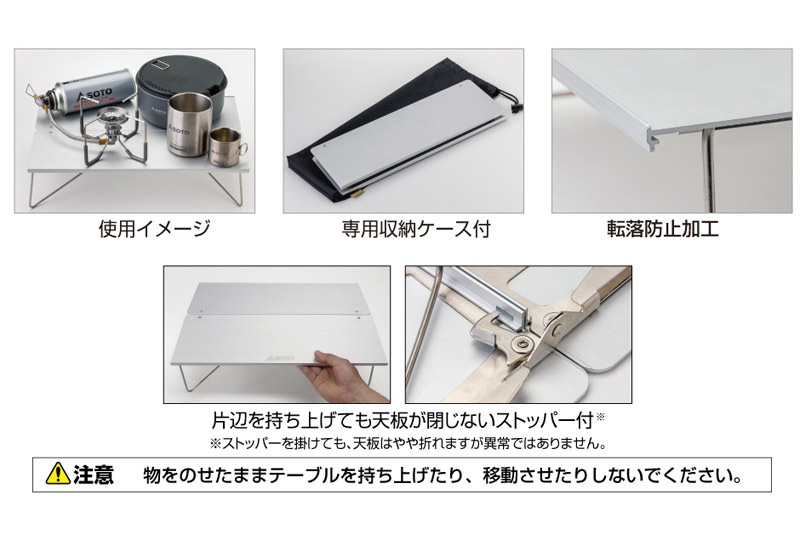 SOTO

SOTO

使用イメージ

専用収納ケース付

転落防止加工

SOTO

片辺を持ち上げても天板が閉じないストッパー付※

※ストッパーを掛けても、天板はやや折れますが異常ではありません。

注意　物をのせたままテーブルを持ち上げたり、移動させたりしないでください。