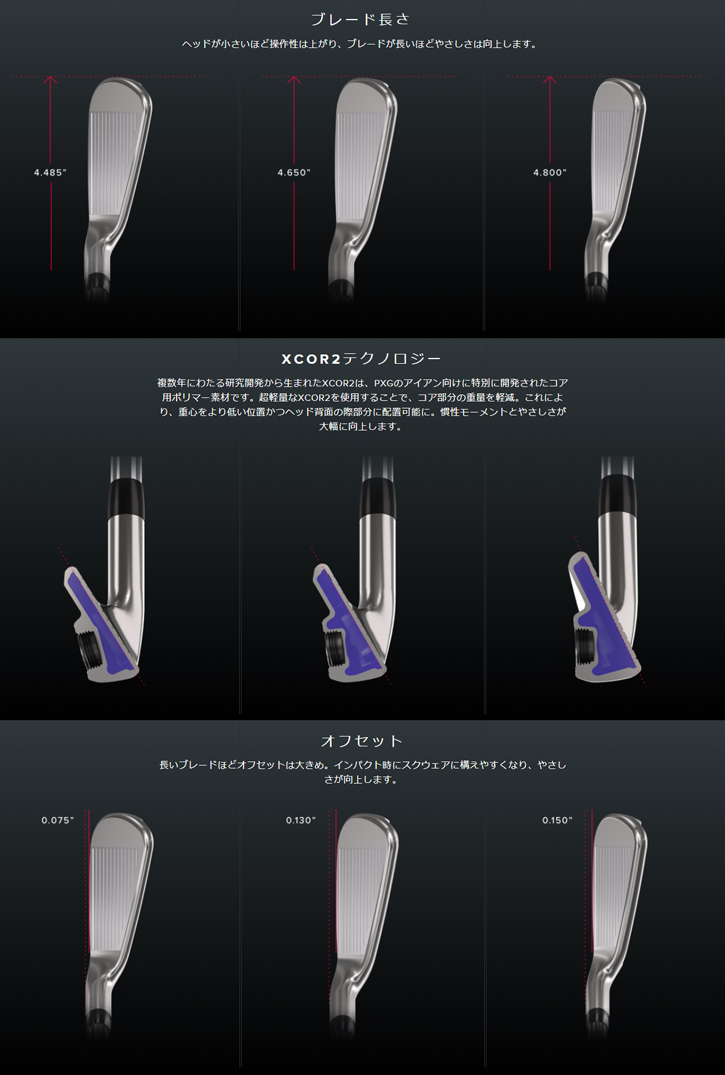 ブレード長さ

ヘッドが小さいほど操作性は上がり、ブレードが長いほどやさしさは向上します。

4.485"

4.650"

4.800"

XCOR2テクノロジー

複数年にわたる研究開発から生まれたXCOR2は、PXGのアイアン向けに特別に開発されたコア用ポリマー素材です。超軽量なXCOR2を使用することで、コア部分の重量を軽減。これにより、重心をより低い位置かつヘッド背面の際部分に配置可能に。慣性モーメントとやさしさが大幅に向上します。

オフセット

長いブレードほどオフセットは大きめ。インパクト時にスクウェアに構えやすくなり、やさしさが向上します。

0.075"

0.130"

0.150"