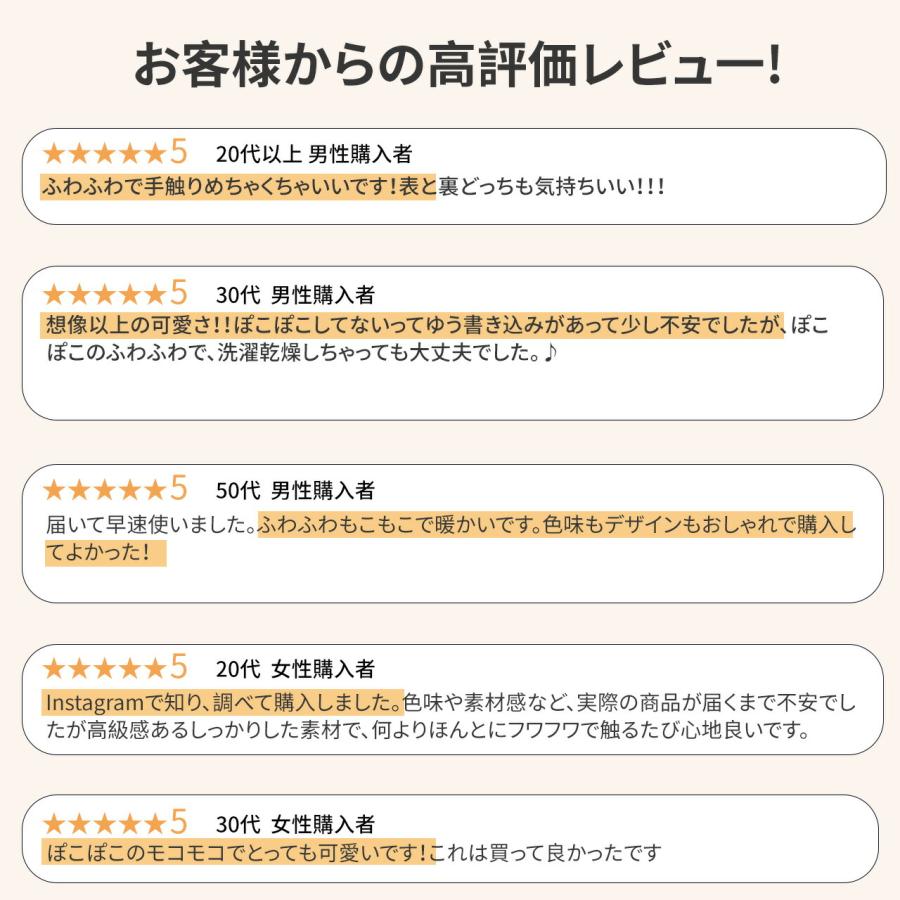 お客様からの高評価レビュー!

★★★★★5 20代以上 男性購入者
ふわふわで手触りめちゃくちゃいいです!表と裏どっちも気持ちいい!!!

★★★★★5 30代 男性購入者
想像以上の可愛さ!!ぽこぽこしてないってゆう書き込みがあって少し不安でしたが、ぽこぽこのふわふわで、洗濯乾燥しちゃっても大丈夫でした。♪

★★★★★5 50代 男性購入者
届いて早速使いました。ふわふわもこもこで暖かいです。色味もデザインもおしゃれで購入してよかった!

★★★★★5 20代 女性購入者
Instagramで知り、調べて購入しました。色味や素材感など、実際の商品が届くまで不安でしたが高級感あるしっかりした素材で、何よりほんとにフワフワで触るたび心地良いです。

★★★★★5 30代 女性購入者
ぽこぽこのモコモコでとっても可愛いです!これは買って良かったです