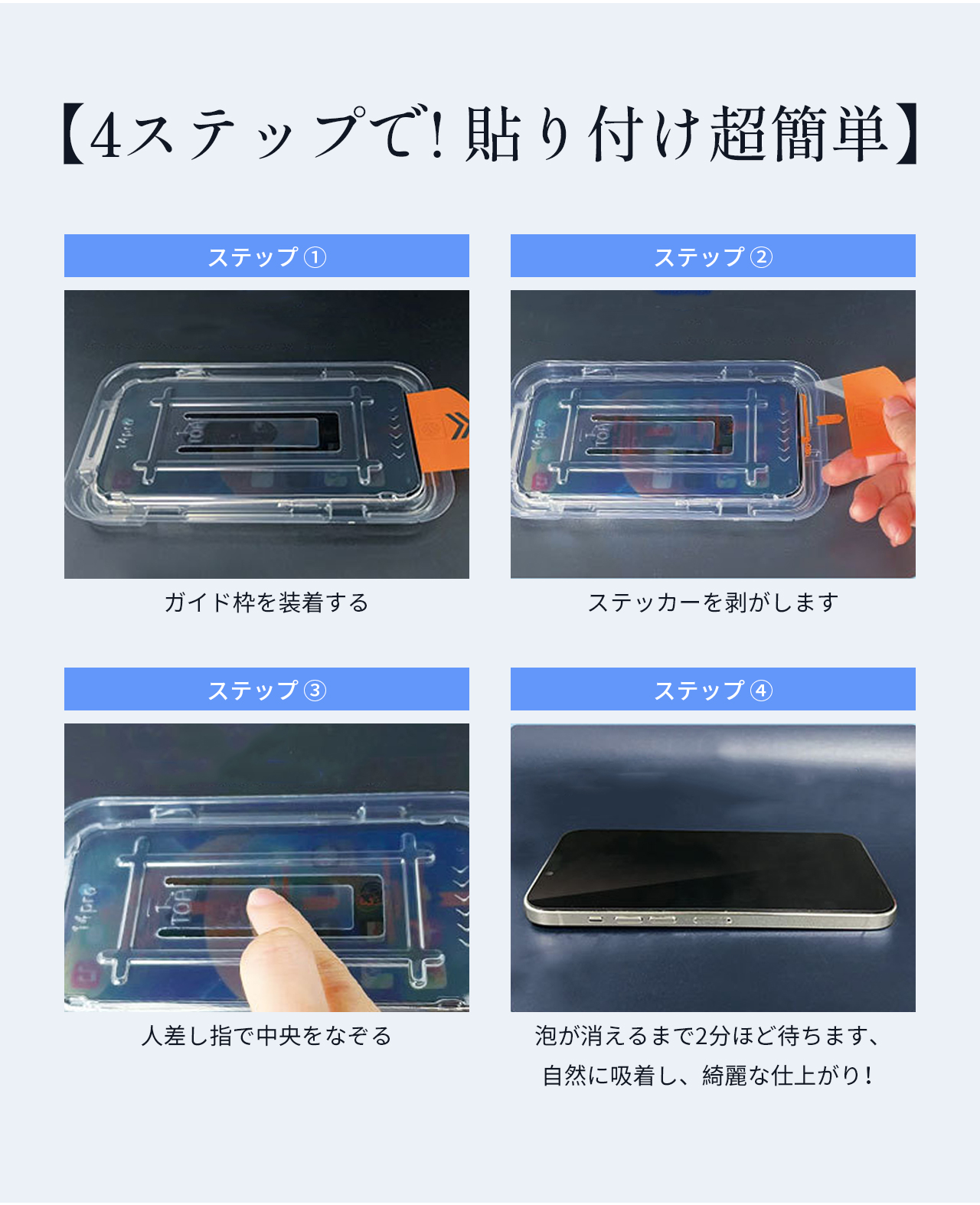 【4ステップで! 貼り付け超簡単】

ステップ①

14pro

TOP

ガイド枠を装着する

ステップ②

14pro

TOP

ステッカーを剥がします

ステップ③

14pro

TOP

人差し指で中央をなぞる

ステップ④

泡が消えるまで2分ほど待ちます、
自然に吸着し、綺麗な仕上がり!