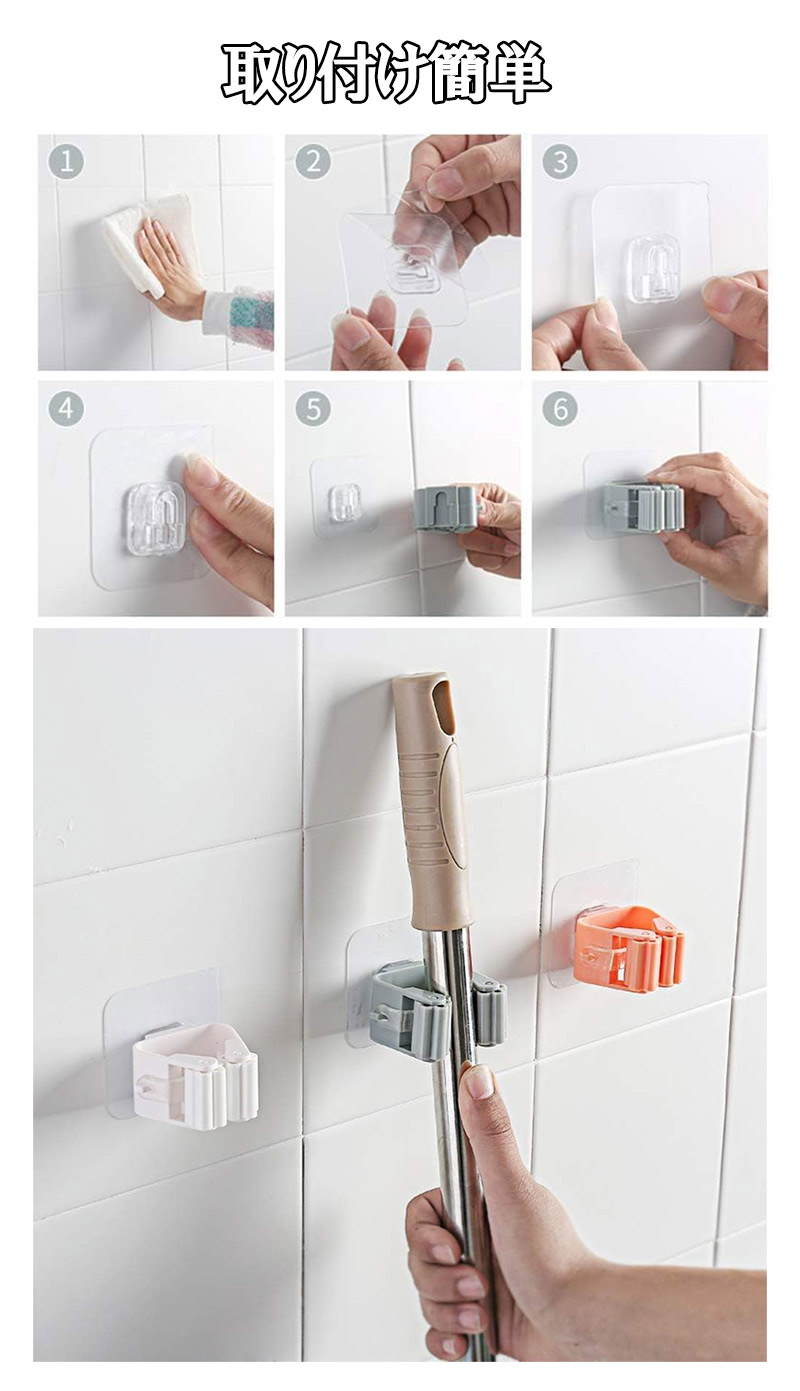 取り付け簡単

1

2

3

4

5

6