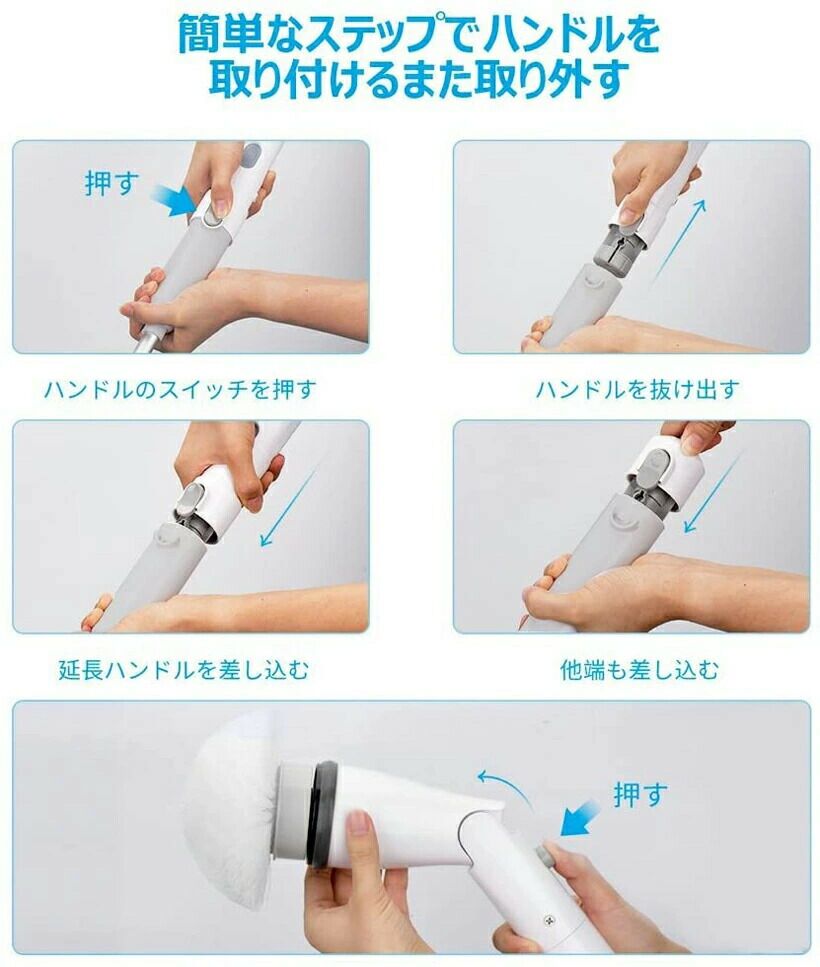 簡単なステップでハンドルを取り付けるまた取り外す

押す

ハンドルのスイッチを押す

ハンドルを抜け出す

延長ハンドルを差し込む

他端も差し込む

押す