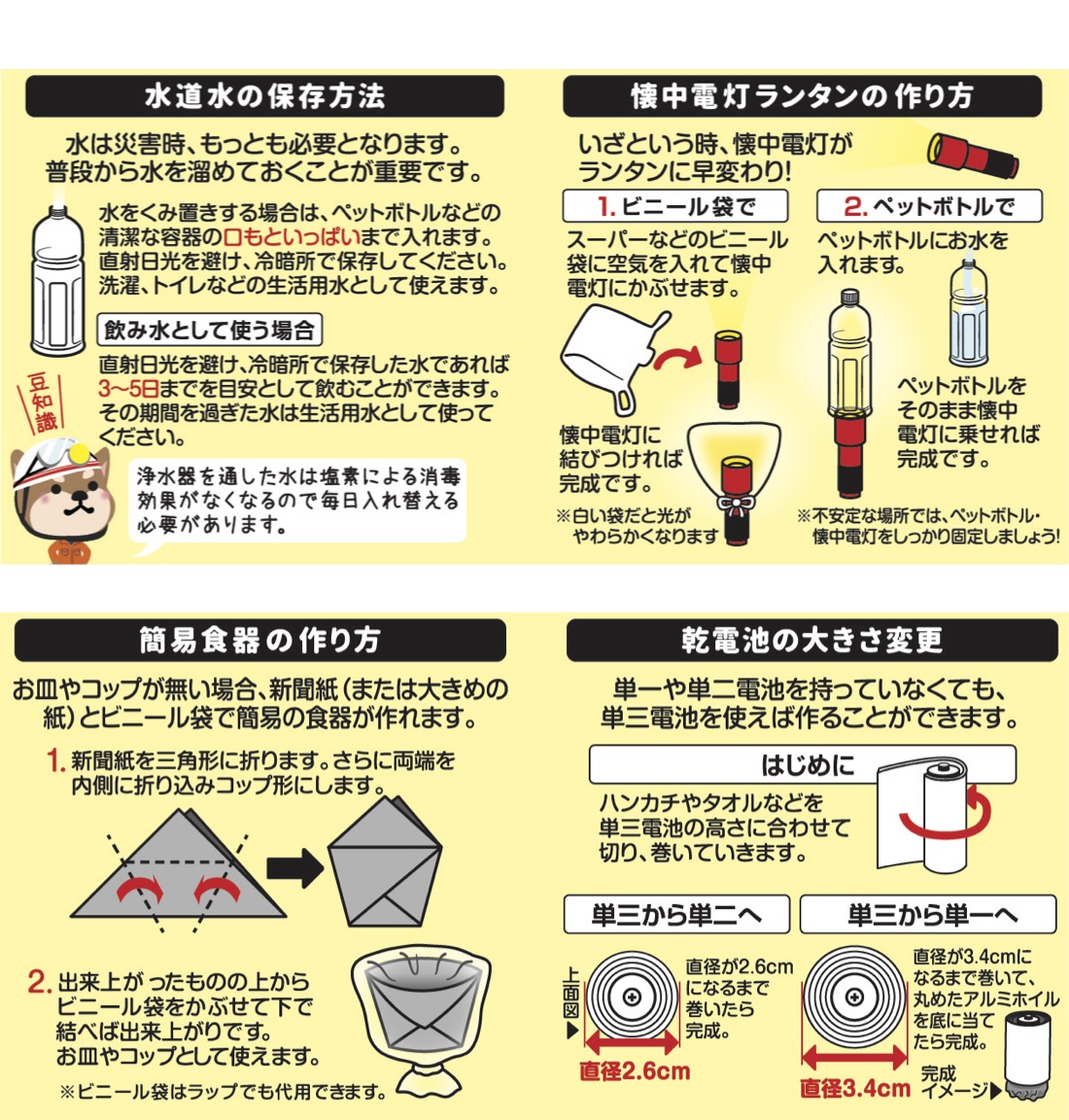 水道水の保存方法

水は災害時、もっとも必要となります。普段から水を溜めておくことが重要です。

水をくみ置きする場合は、ペットボトルなどの清潔な容器の口もといっぱいまで入れます。直射日光を避け、冷暗所で保存してください。洗濯、トイレなどの生活用水として使えます。

飲み水として使う場合

直射日光を避け、冷暗所で保存した水であれば3〜5日までを目安として飲むことができます。その期間を過ぎた水は生活用水として使ってください。

豆知識

浄水器を通した水は塩素による消毒効果がなくなるので毎日入れ替える必要があります。

懐中電灯ランタンの作り方

いざという時、懐中電灯がランタンに早変わり!

1. ビニール袋で

スーパーなどのビニール袋に空気を入れて懐中電灯にかぶせます。

懐中電灯に結びつければ完成です。

※白い袋だと光がやわらかくなります

2. ペットボトルで

ペットボトルにお水を入れます。

ペットボトルをそのまま懐中電灯に乗せれば完成です。

※不安定な場所では、ペットボトル・懐中電灯をしっかり固定しましょう!

簡易食器の作り方

お皿やコップが無い場合、新聞紙(または大きめの紙)とビニール袋で簡易の食器が作れます。

1. 新聞紙を三角形に折ります。さらに両端を内側に折り込みコップ形にします。

2. 出来上がったものの上からビニール袋をかぶせて下で結べば出来上がりです。お皿やコップとして使えます。

※ビニール袋はラップでも代用できます。

乾電池の大きさ変更

単一や単二電池を持っていなくても、単三電池を使えば作ることができます。

はじめに

ハンカチやタオルなどを単三電池の高さに合わせて切り、巻いていきます。

単三から単二へ

上面図▶

直径が2.6cmになるまで巻いたら完成。

直径2.6cm

単三から単一へ

直径が3.4cmになるまで巻いて、丸めたアルミホイルを底に当てたら完成。

直径3.4cm

完成イメージ▶