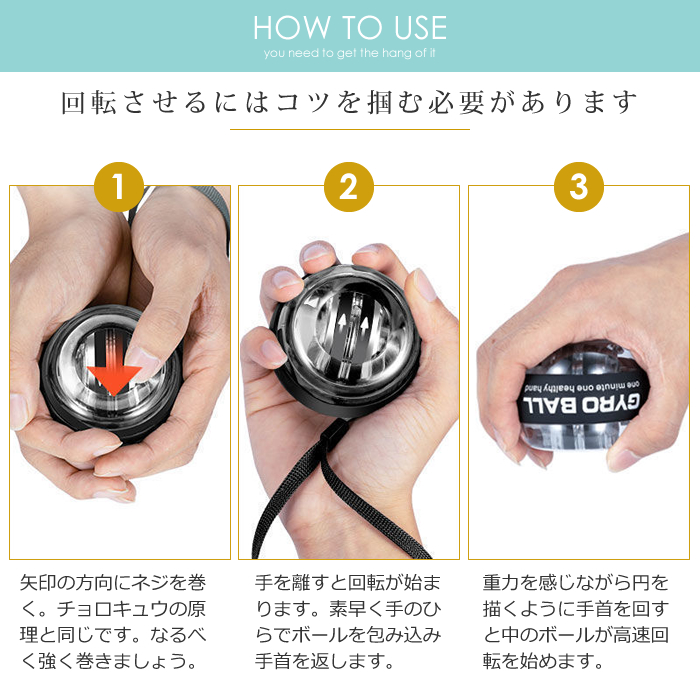 HOW TO USE
you need to get the hang of it

回転させるにはコツを掴む必要があります

1

2

3

GYRO BALL
one minute one healthy hand

矢印の方向にネジを巻く。チョロキュウの原理と同じです。なるべく強く巻きましょう。

手を離すと回転が始まります。素早く手のひらでボールを包み込み手首を返します。

重力を感じながら円を描くように手首を回すと中のボールが高速回転を始めます。