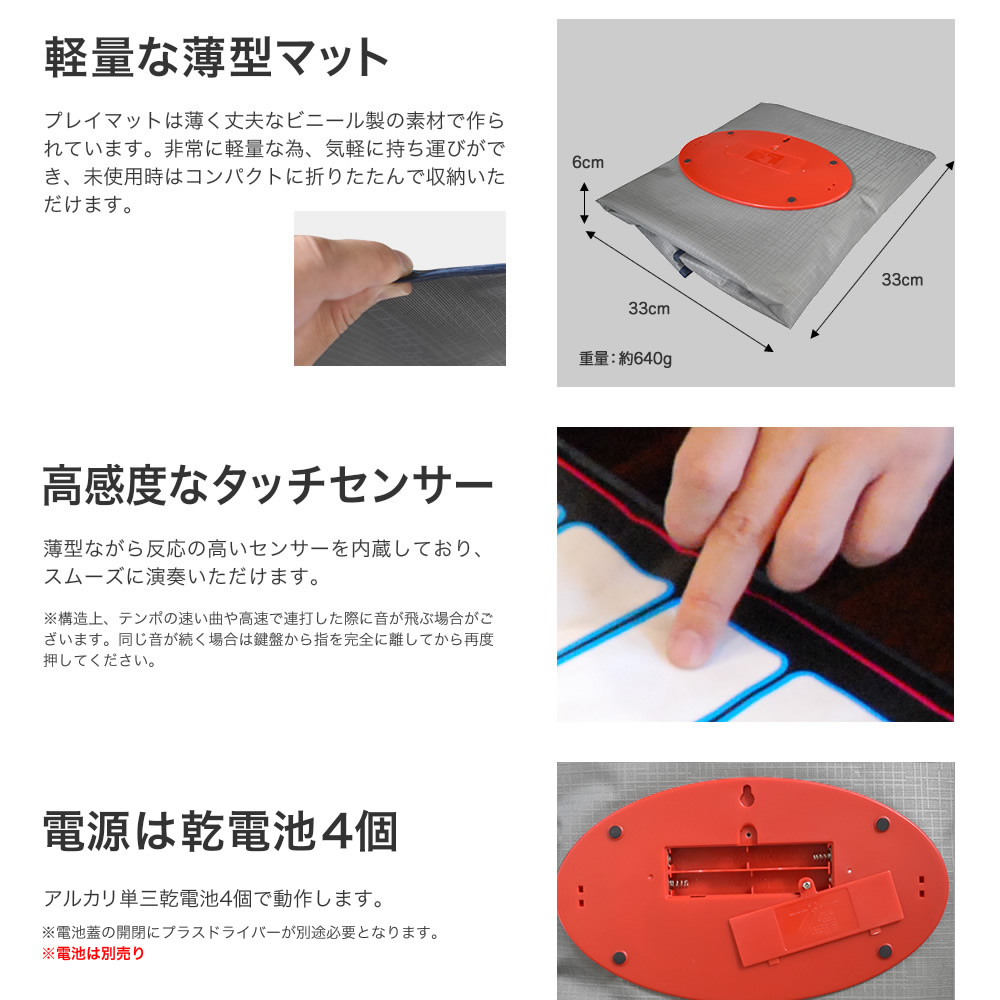 軽量な薄型マット

プレイマットは薄く丈夫なビニール製の素材で作られています。非常に軽量な為、気軽に持ち運びができ、未使用時はコンパクトに折りたたんで収納いただけます。

6cm

33cm

33cm

重量：約640g

高感度なタッチセンサー

薄型ながら反応の高いセンサーを内蔵しており、スムーズに演奏いただけます。

※構造上、テンポの速い曲や高速で連打した際に音が飛ぶ場合がございます。同じ音が続く場合は鍵盤から指を完全に離してから再度押してください。

電源は乾電池4個

アルカリ単三乾電池4個で動作します。

※電池蓋の開閉にプラスドライバーが別途必要となります。
※電池は別売り