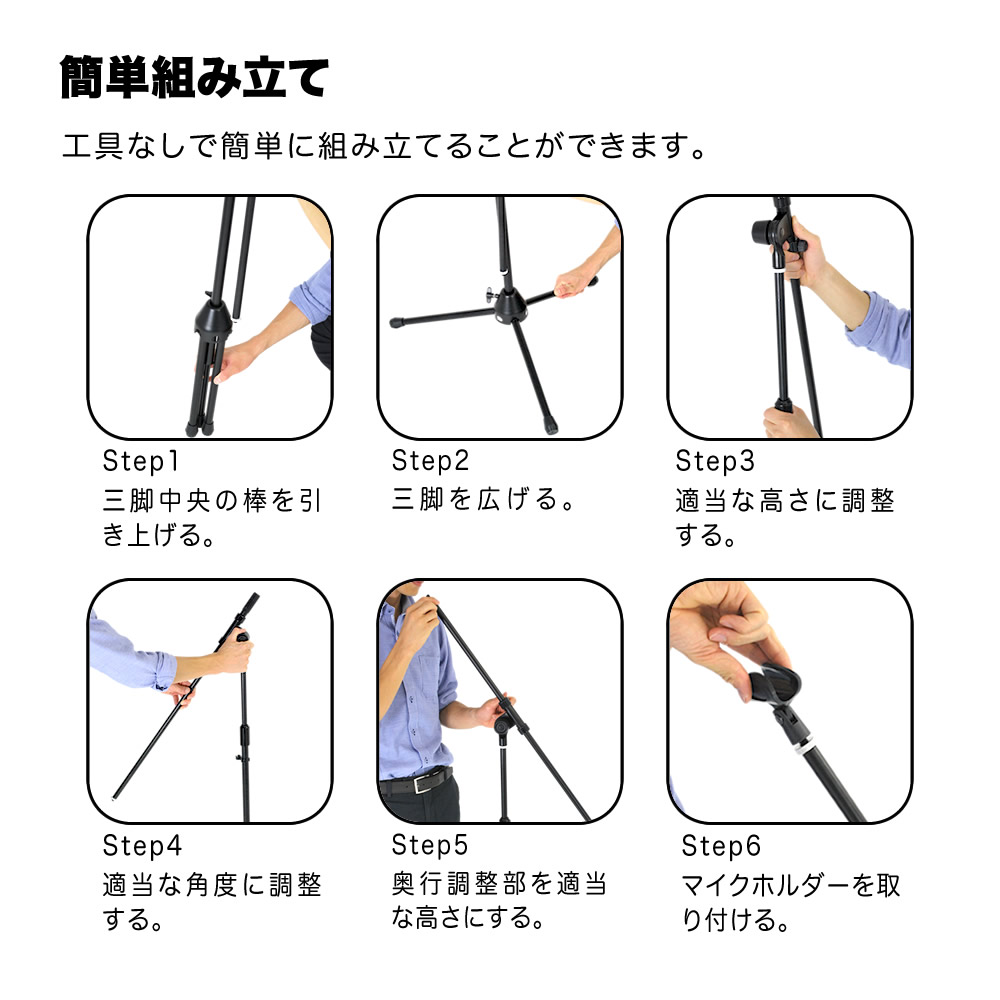 簡単組み立て

工具なしで簡単に組み立てることができます。

Step1
三脚中央の棒を引き上げる。

Step2
三脚を広げる。

Step3
適当な高さに調整する。

Step4
適当な角度に調整する。

Step5
奥行調整部を適当な高さにする。

Step6
マイクホルダーを取り付ける。