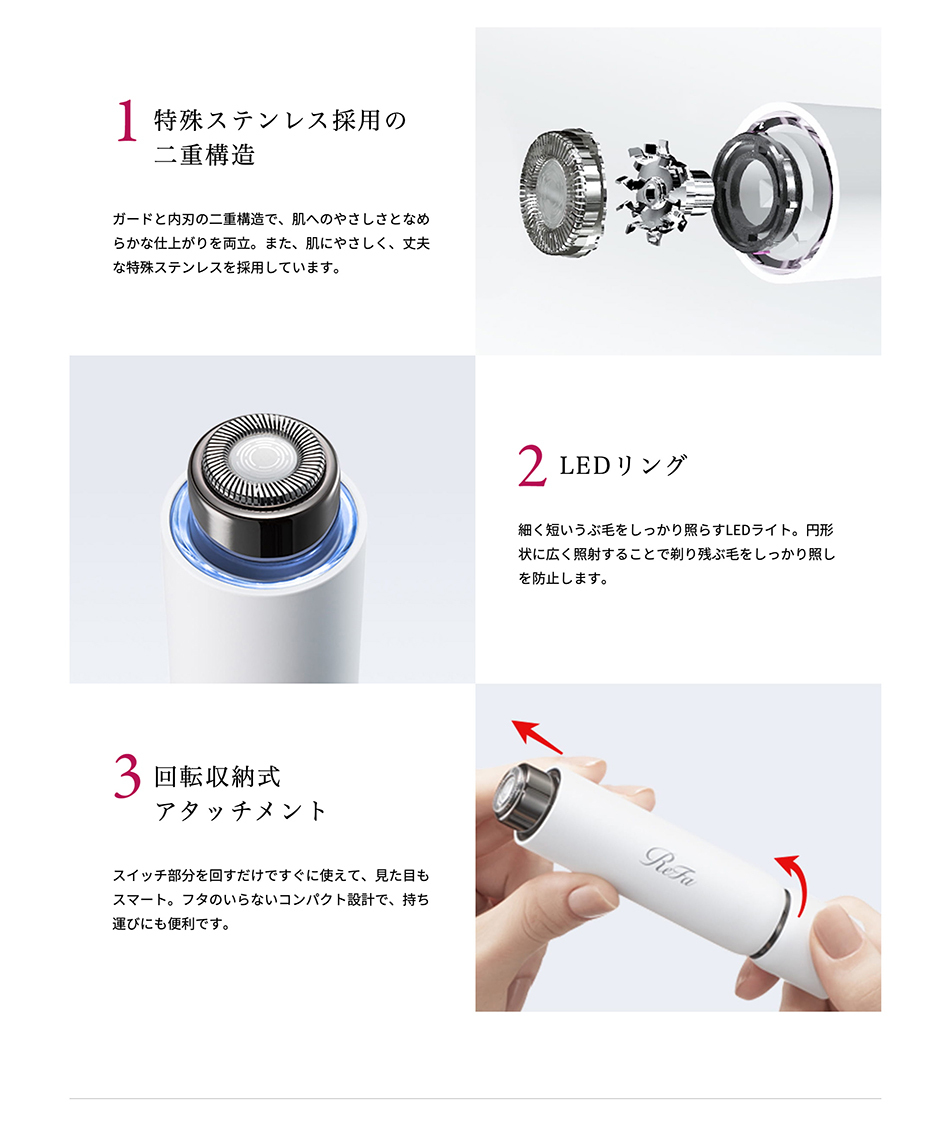 1 特殊ステンレス採用の二重構造

ガードと内刃の二重構造で、肌へのやさしさとなめらかな仕上がりを両立。また、肌にやさしく、丈夫な特殊ステンレスを採用しています。

2 LEDリング

細く短いうぶ毛をしっかり照らすLEDライト。円形状に広く照射することで剃り残ぶ毛をしっかり照しを防止します。

3 回転収納式アタッチメント

スイッチ部分を回すだけですぐに使えて、見た目もスマート。フタのいらないコンパクト設計で、持ち運びにも便利です。

ReFa