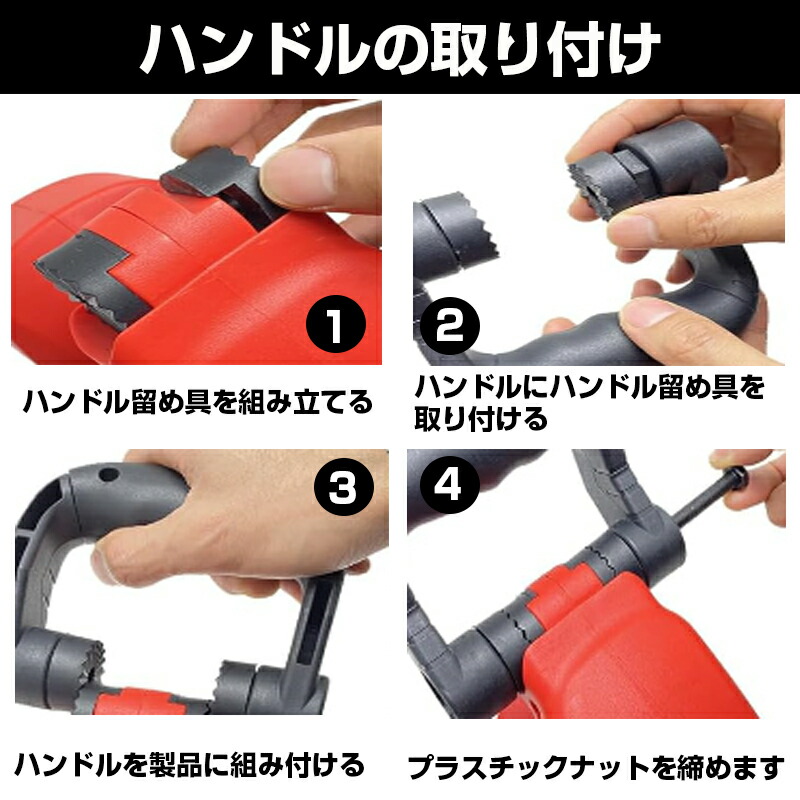 ハンドルの取り付け

1

ハンドル留め具を組み立てる

2

ハンドルにハンドル留め具を取り付ける

3

ハンドルを製品に組み付ける

4

プラスチックナットを締めます