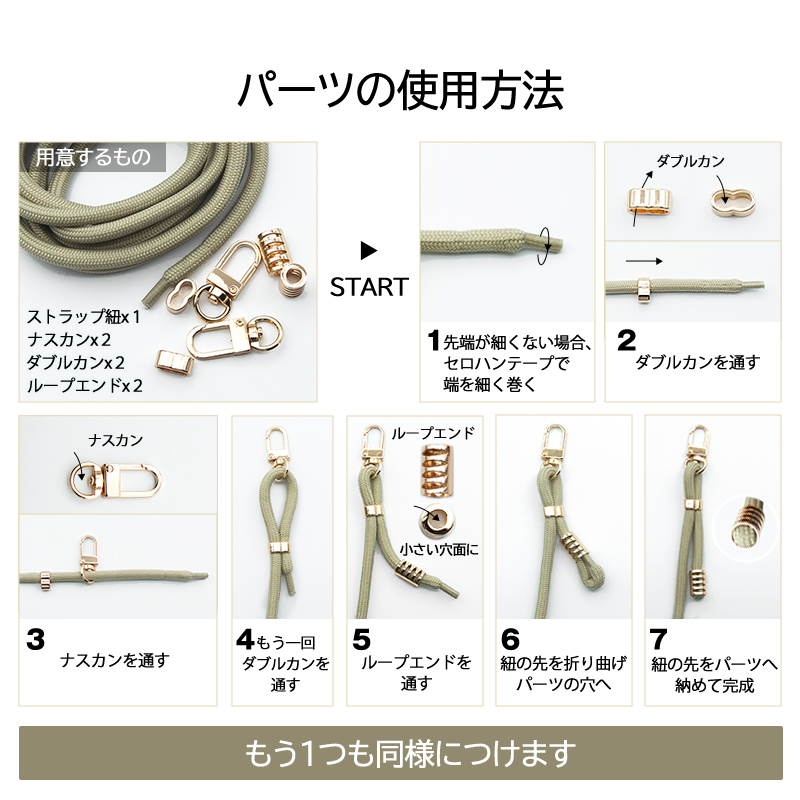 パーツの使用方法

用意するもの

ストラップ紐x1
ナスカンx2
ダブルカンx2
ループエンドx2

▶
START

1 先端が細くない場合、セロハンテープで端を細く巻く

ダブルカン

2 ダブルカンを通す

ナスカン

3 ナスカンを通す

4 もう一回ダブルカンを通す

ループエンド

小さい穴面に

5 ループエンドを通す

6 紐の先を折り曲げパーツの穴へ

7 紐の先をパーツへ納めて完成

もう1つも同様につけます