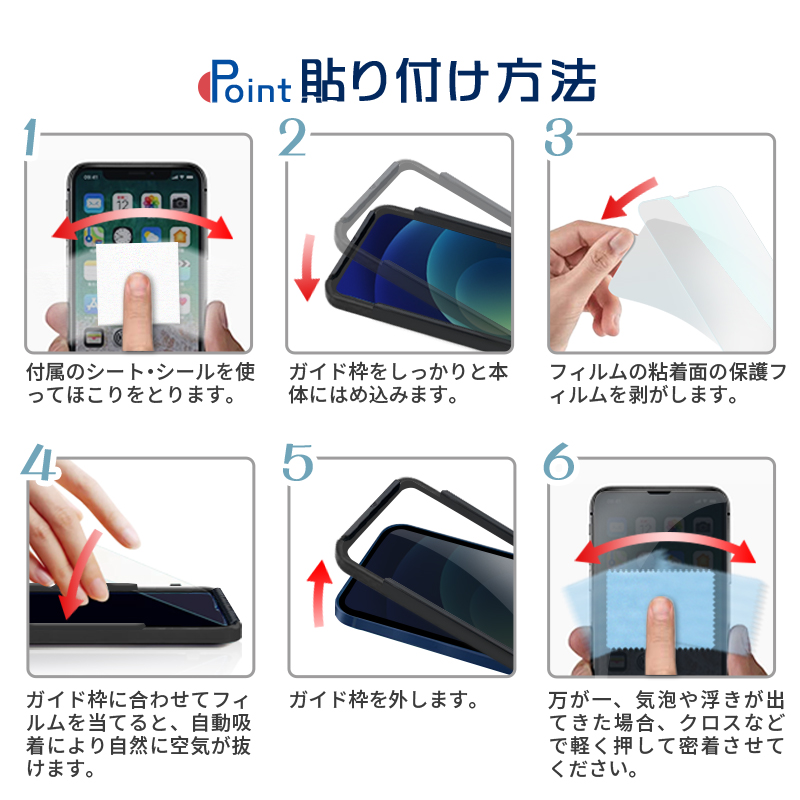 Point 貼り付け方法

1

付属のシート・シールを使ってほこりをとります。

2

ガイド枠をしっかりと本体にはめ込みます。

3

フィルムの粘着面の保護フィルムを剥がします。

4

ガイド枠に合わせてフィルムを当てると、自動吸着により自然に空気が抜けます。

5

ガイド枠を外します。

6

万が一、気泡や浮きが出てきた場合、クロスなどで軽く押して密着させてください。