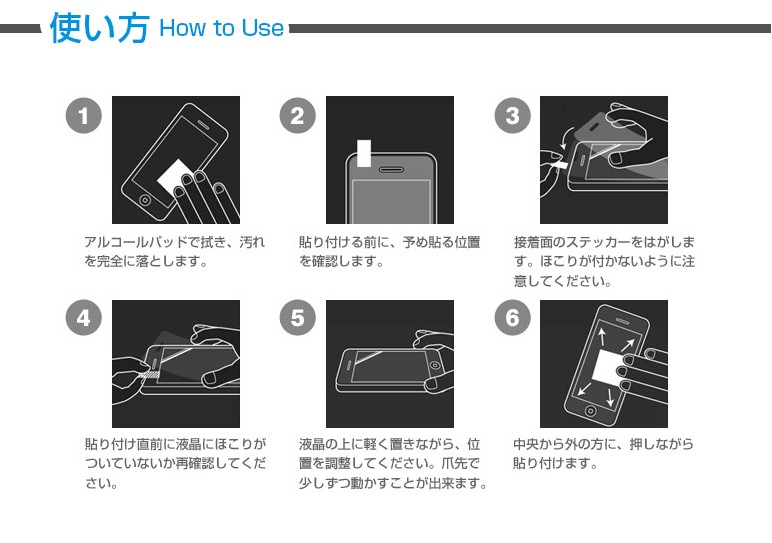 使い方 How to Use

1

アルコールパッドで拭き、汚れを完全に落とします。

2

貼り付ける前に、予め貼る位置を確認します。

3

接着面のステッカーをはがします。ほこりが付かないように注意してください。

4

貼り付け直前に液晶にほこりがついていないか再確認してください。

5

液晶の上に軽く置きながら、位置を調整してください。爪先で少しずつ動かすことが出来ます。

6

中央から外の方に、押しながら貼り付けます。