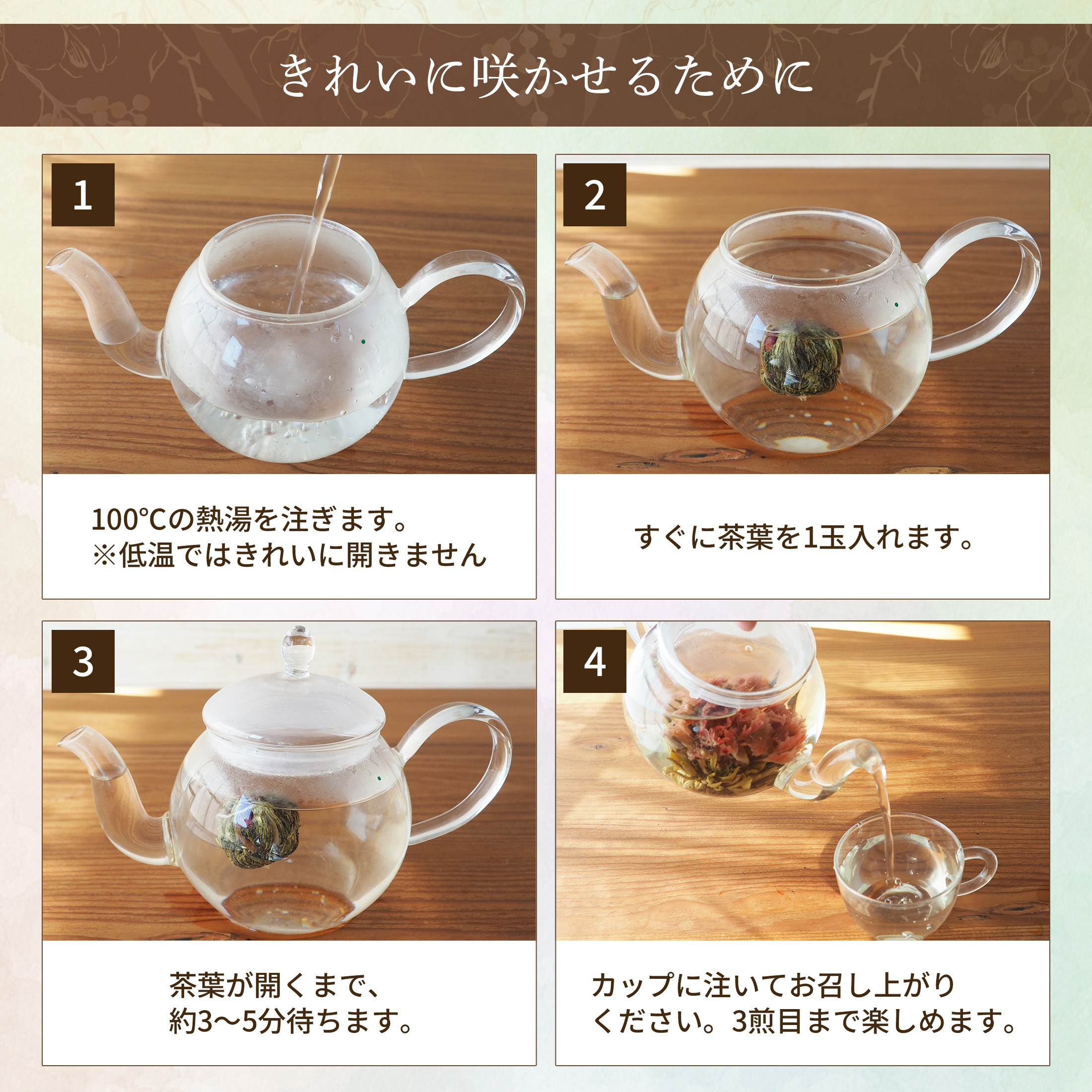 きれいに咲かせるために

1

100℃の熱湯を注ぎます。
※低温ではきれいに開きません

2

すぐに茶葉を1玉入れます。

3

茶葉が開くまで、
約3〜5分待ちます。

4

カップに注いでお召し上がりください。3煎目まで楽しめます。