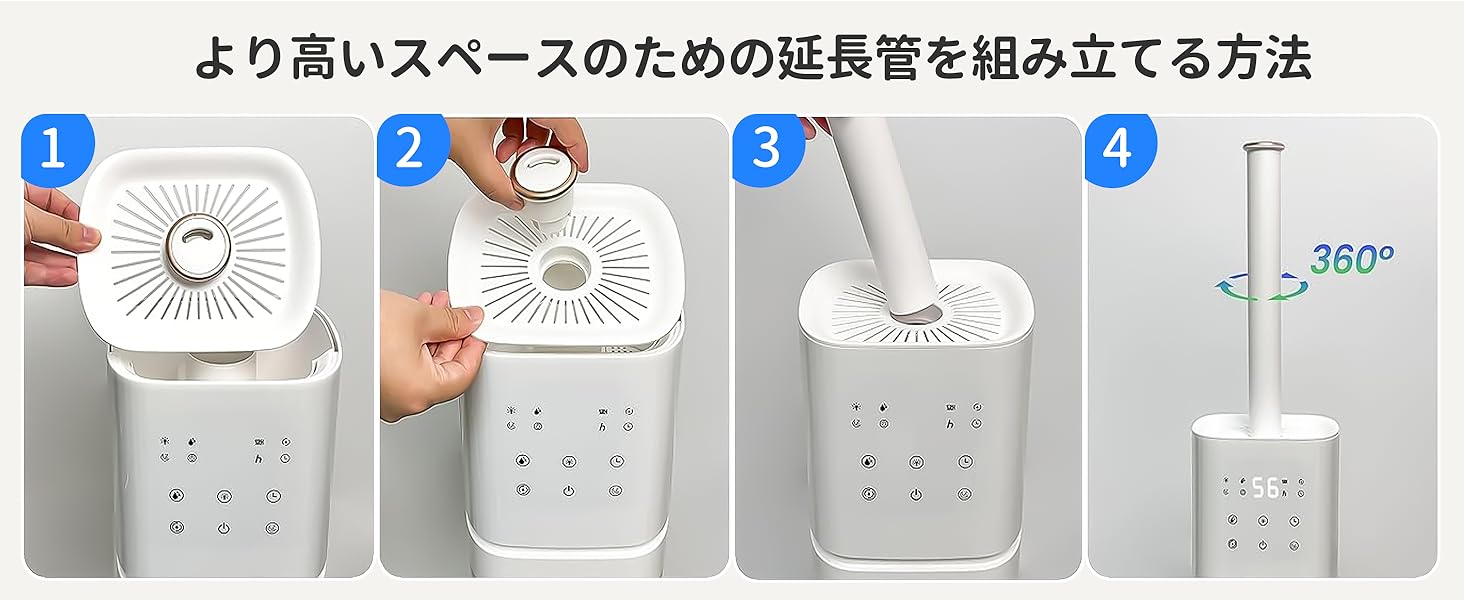 より高いスペースのための延長管を組み立てる方法

1

h

2

h

3

h

4

360°

56