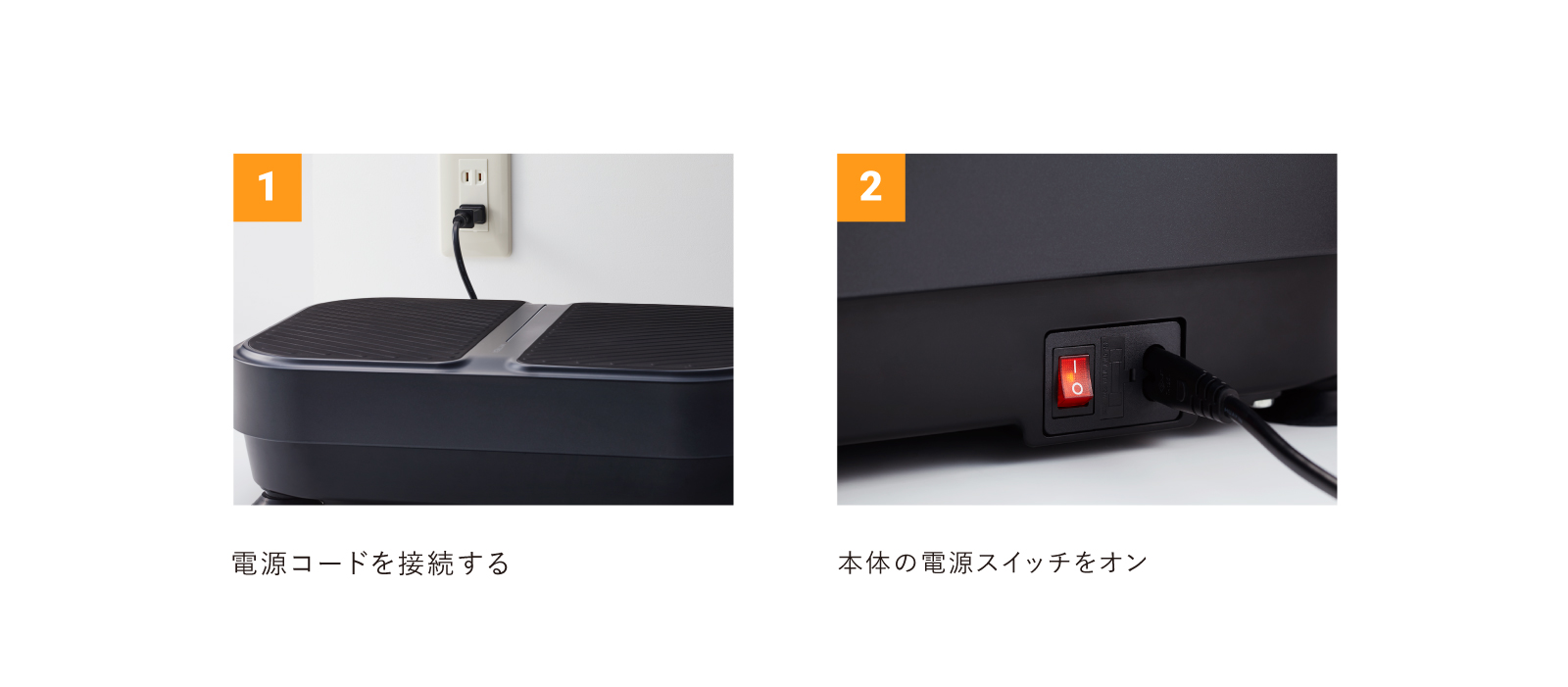 1

電源コードを接続する

2

本体の電源スイッチをオン