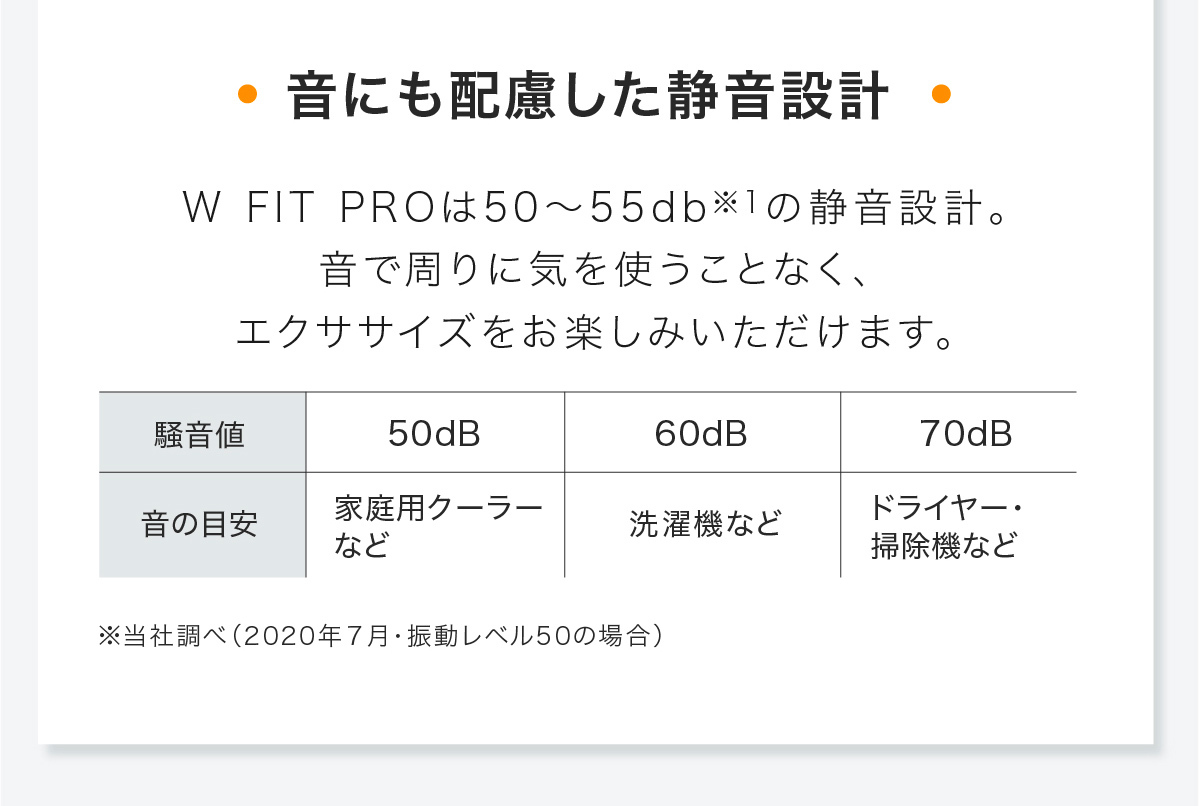 • 音にも配慮した静音設計 •

W FIT PROは50〜55db※1の静音設計。
音で周りに気を使うことなく、
エクササイズをお楽しみいただけます。

| 騒音値 | 50dB | 60dB | 70dB |
|---|---|---|---|
| 音の目安 | 家庭用クーラーなど | 洗濯機など | ドライヤー・掃除機など |

※当社調べ（2020年7月・振動レベル50の場合）