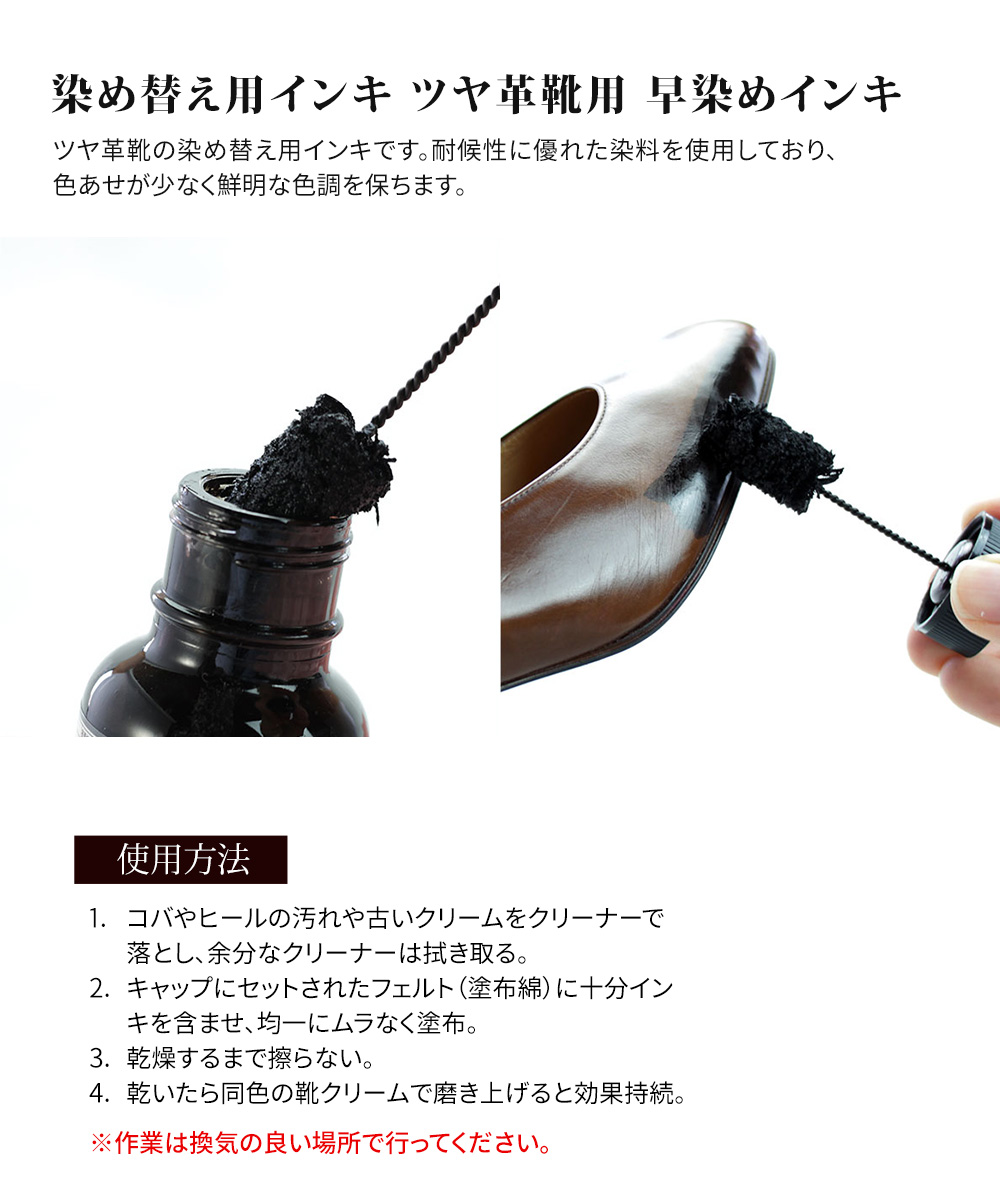 染め替え用インキ ツヤ革靴用 早染めインキ

ツヤ革靴の染め替え用インキです。耐候性に優れた染料を使用しており、色あせが少なく鮮明な色調を保ちます。

使用方法

1. コバやヒールの汚れや古いクリームをクリーナーで落とし、余分なクリーナーは拭き取る。
2. キャップにセットされたフェルト（塗布綿）に十分インキを含ませ、均一にムラなく塗布。
3. 乾燥するまで擦らない。
4. 乾いたら同色の靴クリームで磨き上げると効果持続。

※作業は換気の良い場所で行ってください。