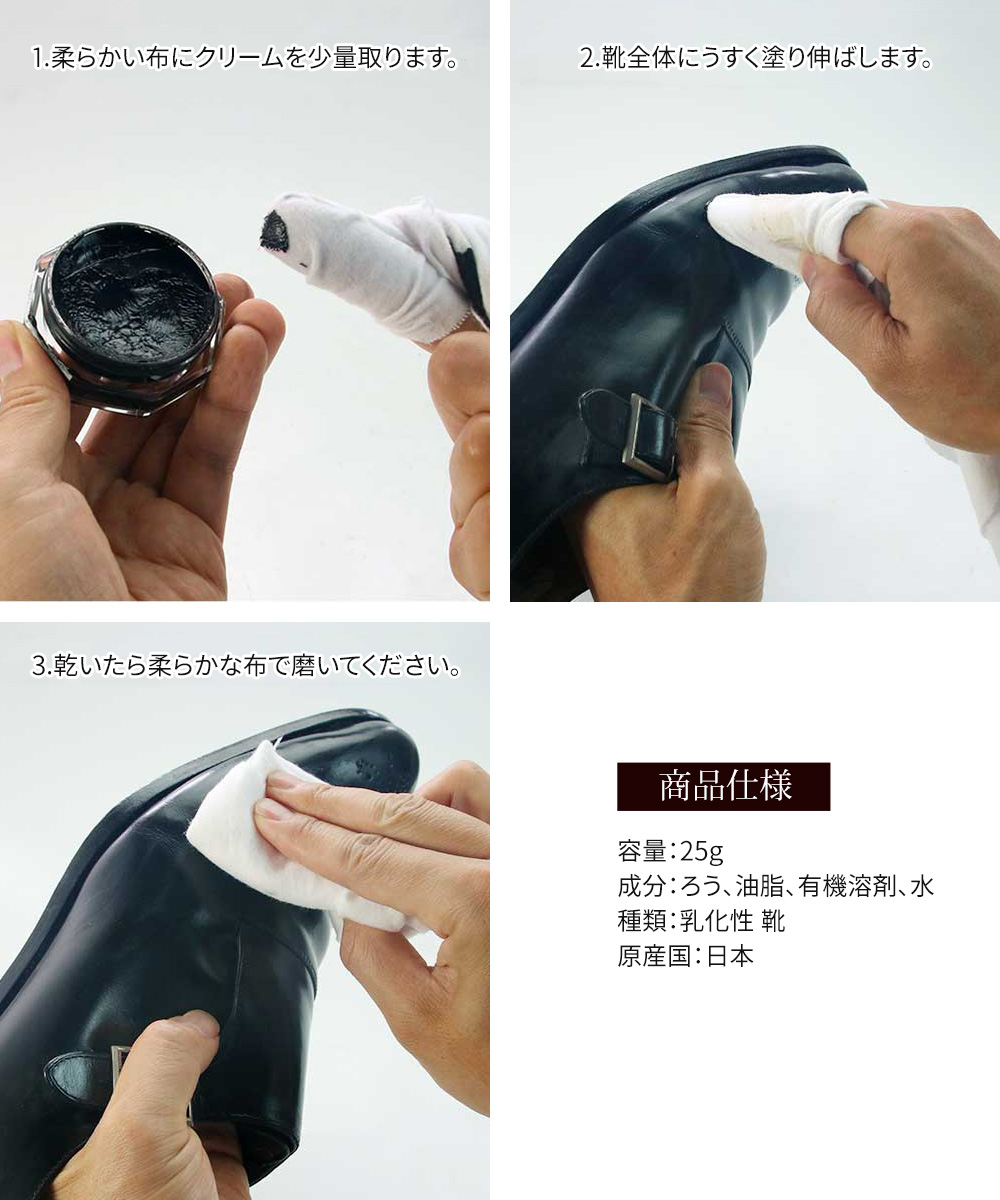 1.柔らかい布にクリームを少量取ります。

2.靴全体にうすく塗り伸ばします。

3.乾いたら柔らかな布で磨いてください。

商品仕様

容量：25g
成分：ろう、油脂、有機溶剤、水
種類：乳化性 靴
原産国：日本