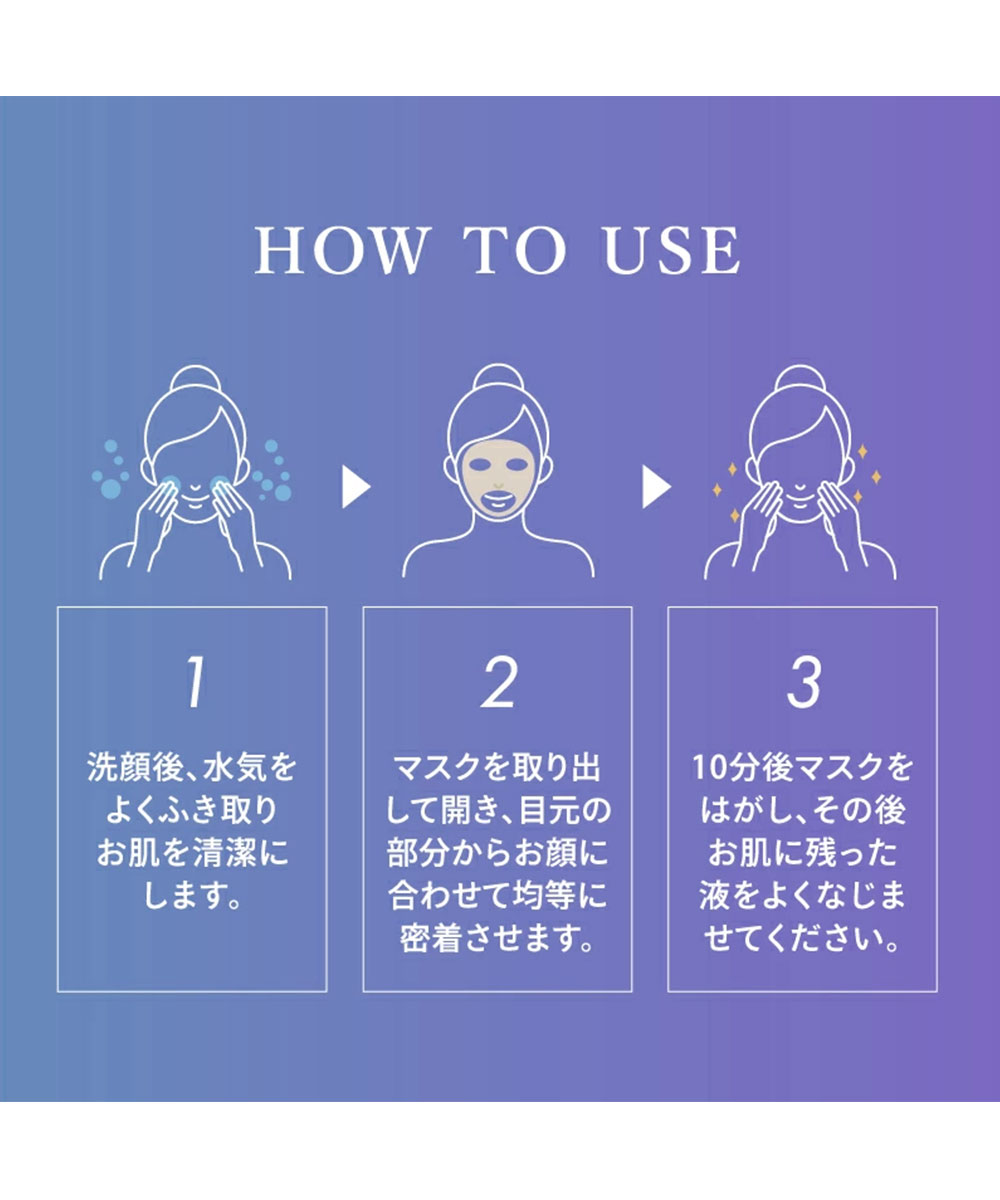 HOW TO USE

1

洗顔後、水気をよくふき取りお肌を清潔にします。

2

マスクを取り出して開き、目元の部分からお顔に合わせて均等に密着させます。

3

10分後マスクをはがし、その後お肌に残った液をよくなじませてください。