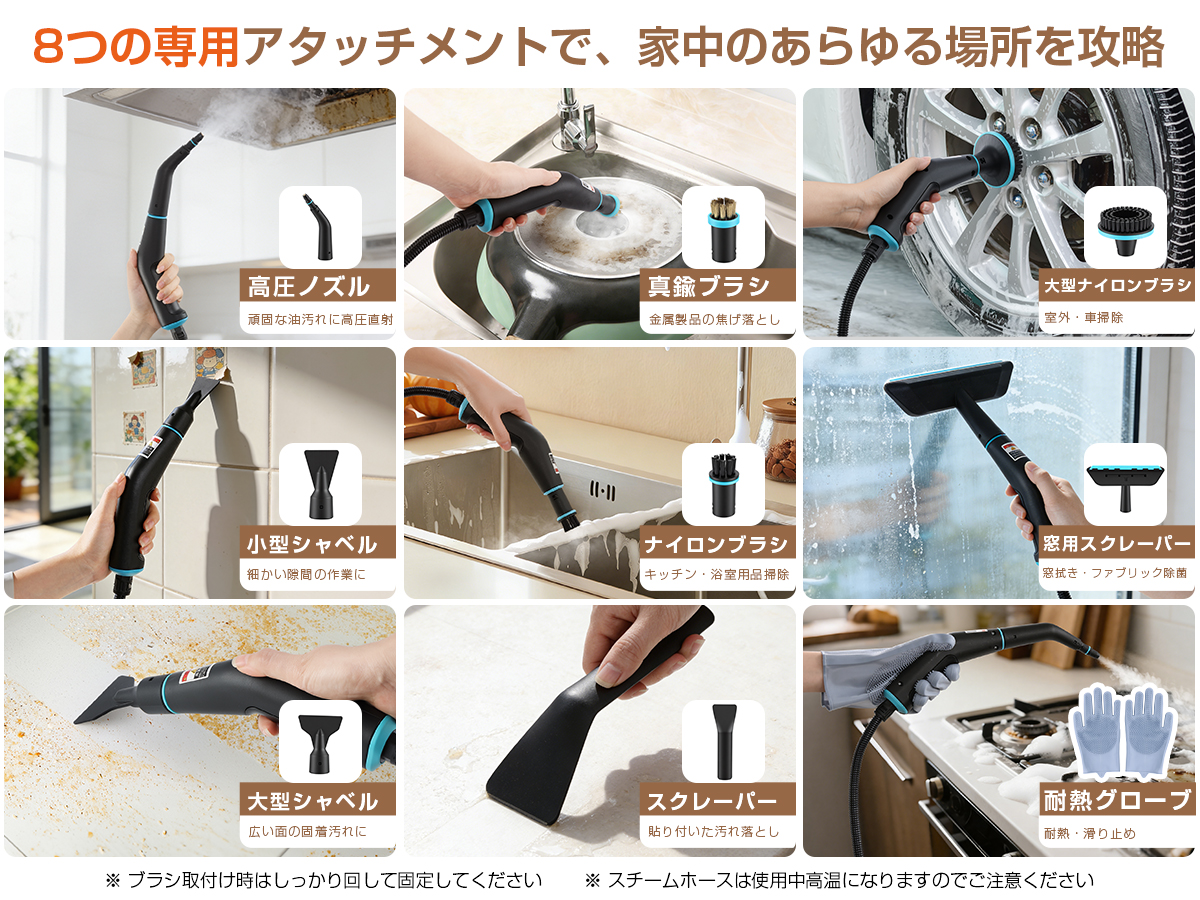 8つの専用アタッチメントで、家中のあらゆる場所を攻略

高圧ノズル
頑固な油汚れに高圧直射

真鍮ブラシ
金属製品の焦げ落とし

大型ナイロンブラシ
室外・車掃除

小型シャベル
細かい隙間の作業に

ナイロンブラシ
キッチン・浴室用品掃除

窓用スクレーパー
窓拭き・ファブリック除菌

大型シャベル
広い面の固着汚れに

スクレーパー
貼り付いた汚れ落とし

耐熱グローブ
耐熱・滑り止め

※ ブラシ取付け時はしっかり回して固定してください　※ スチームホースは使用中高温になりますのでご注意ください