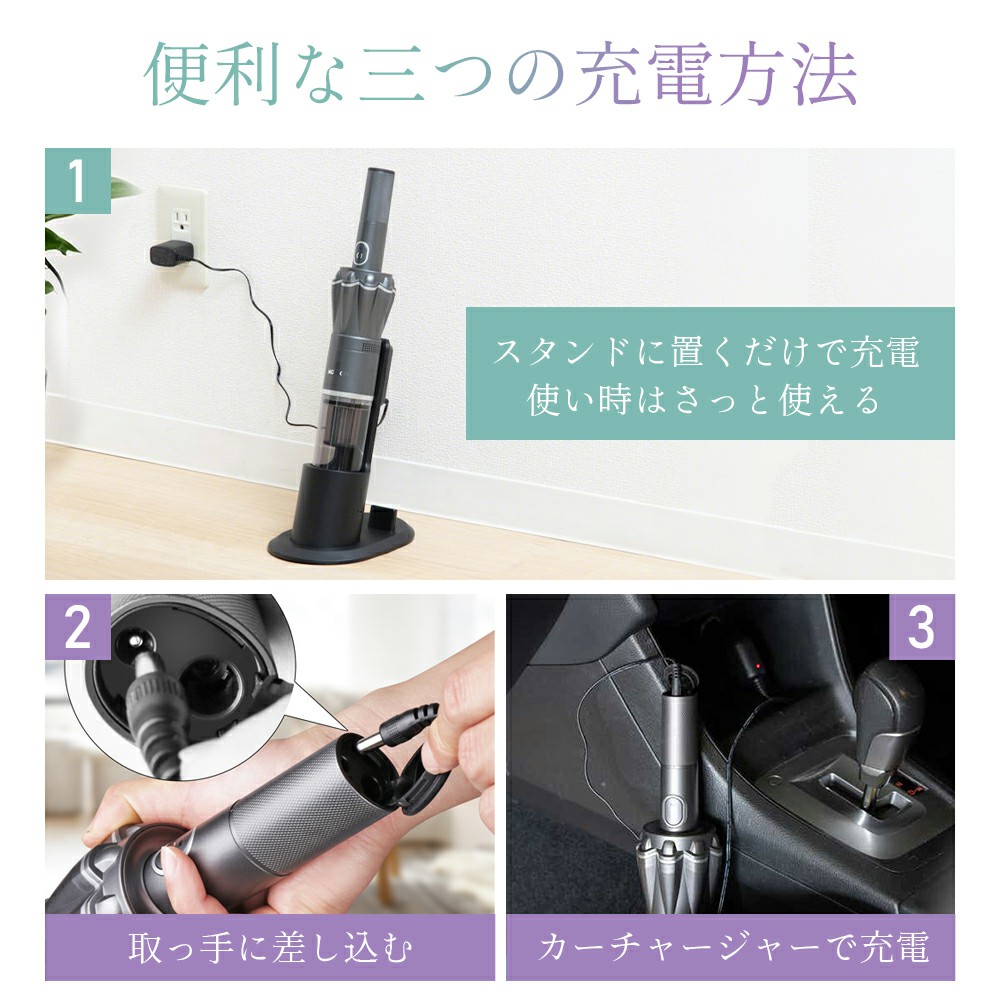 便利な三つの充電方法

1

スタンドに置くだけで充電
使い時はさっと使える

2

取っ手に差し込む

3

カーチャージャーで充電