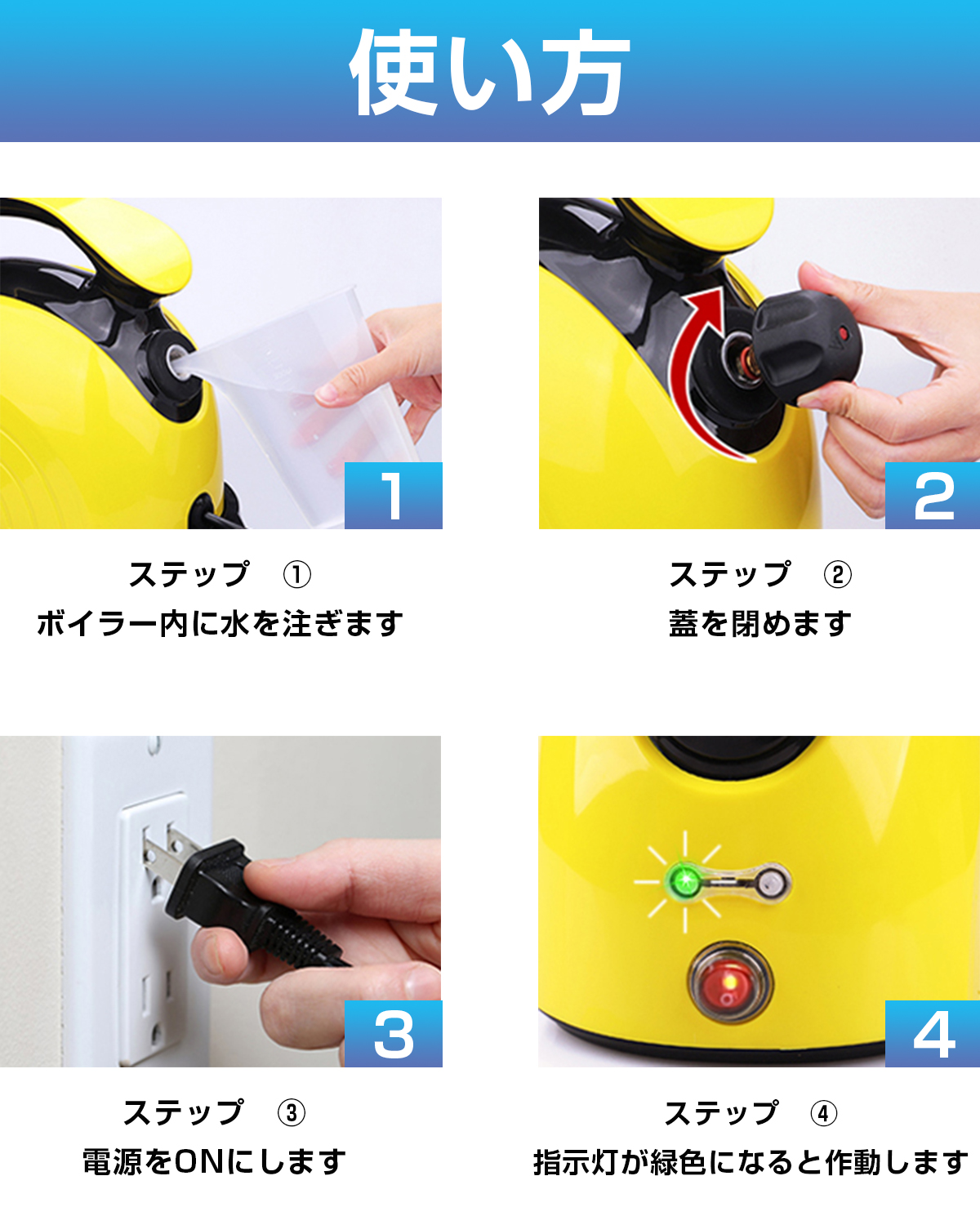 使い方

1

ステップ　①
ボイラー内に水を注ぎます

2

ステップ　②
蓋を閉めます

3

ステップ　③
電源をONにします

4

ステップ　④
指示灯が緑色になると作動します