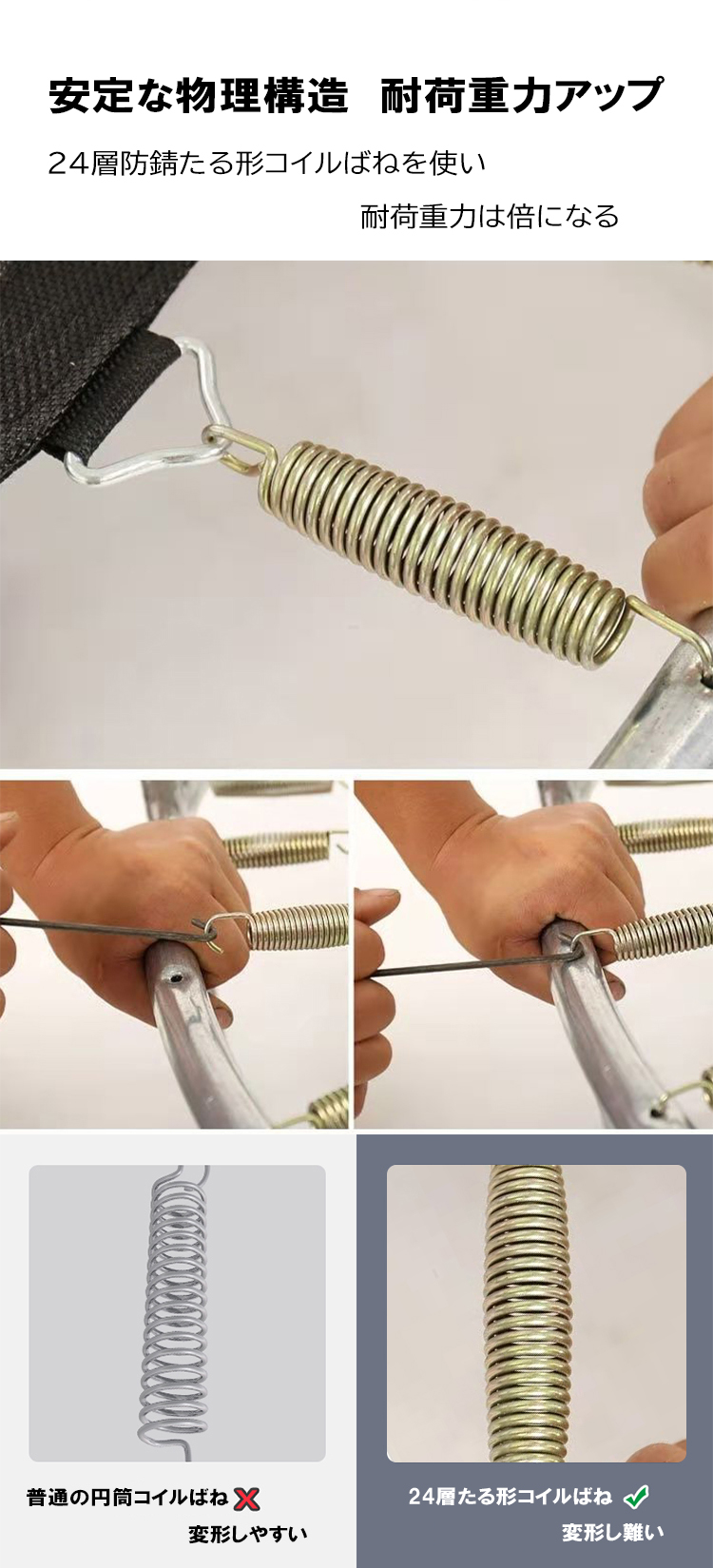 安定な物理構造　耐荷重力アップ

24層防錆たる形コイルばねを使い

耐荷重力は倍になる

普通の円筒コイルばね

変形しやすい

24層たる形コイルばね

変形し難い