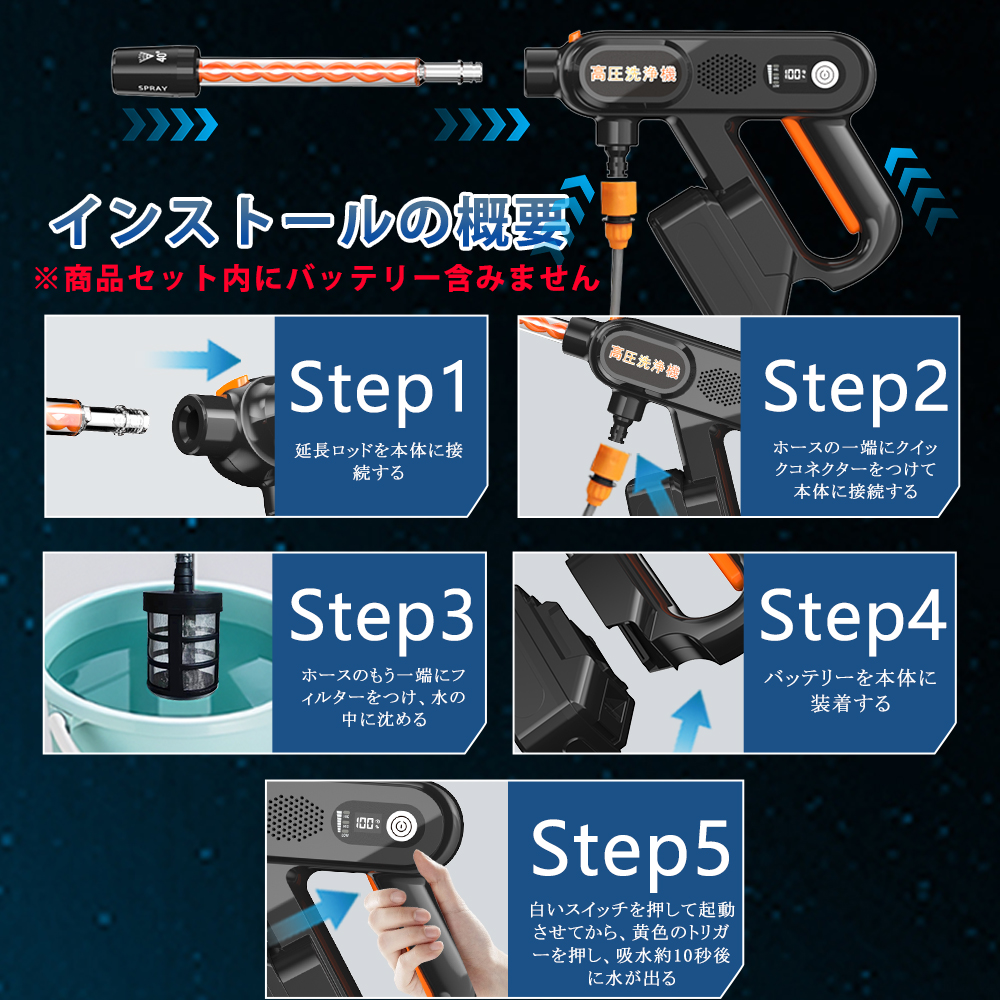 SPRAY

高圧洗浄機

100

インストールの概要
※商品セット内にバッテリー含みません

Step1
延長ロッドを本体に接続する

高圧洗浄機

Step2
ホースの一端にクイックコネクターをつけて本体に接続する

Step3
ホースのもう一端にフィルターをつけ、水の中に沈める

Step4
バッテリーを本体に装着する

100

Step5
白いスイッチを押して起動させてから、黄色のトリガーを押し、吸水約10秒後に水が出る