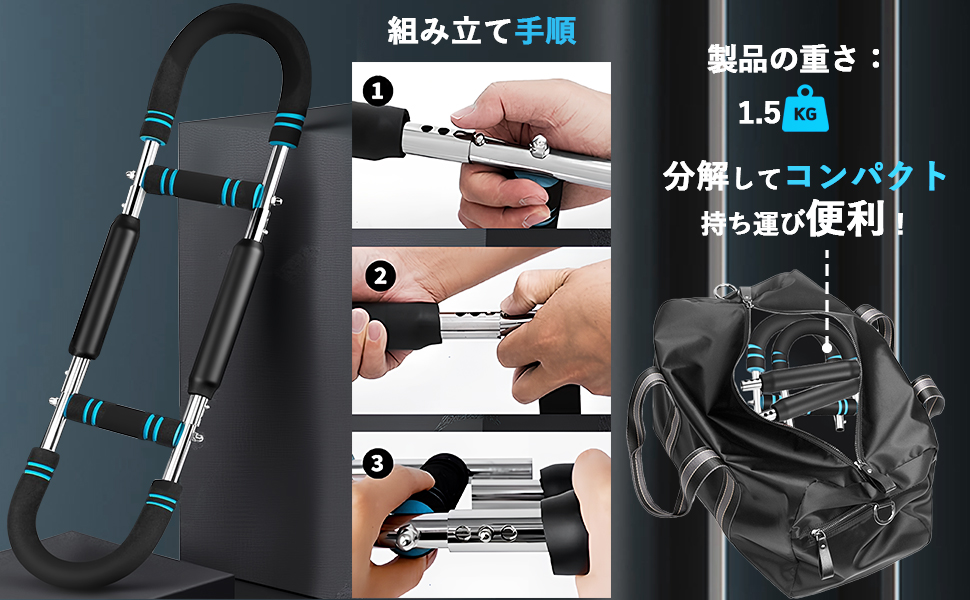 組み立て手順

1

2

3

製品の重さ：

1.5 KG

分解してコンパクト

持ち運び便利！