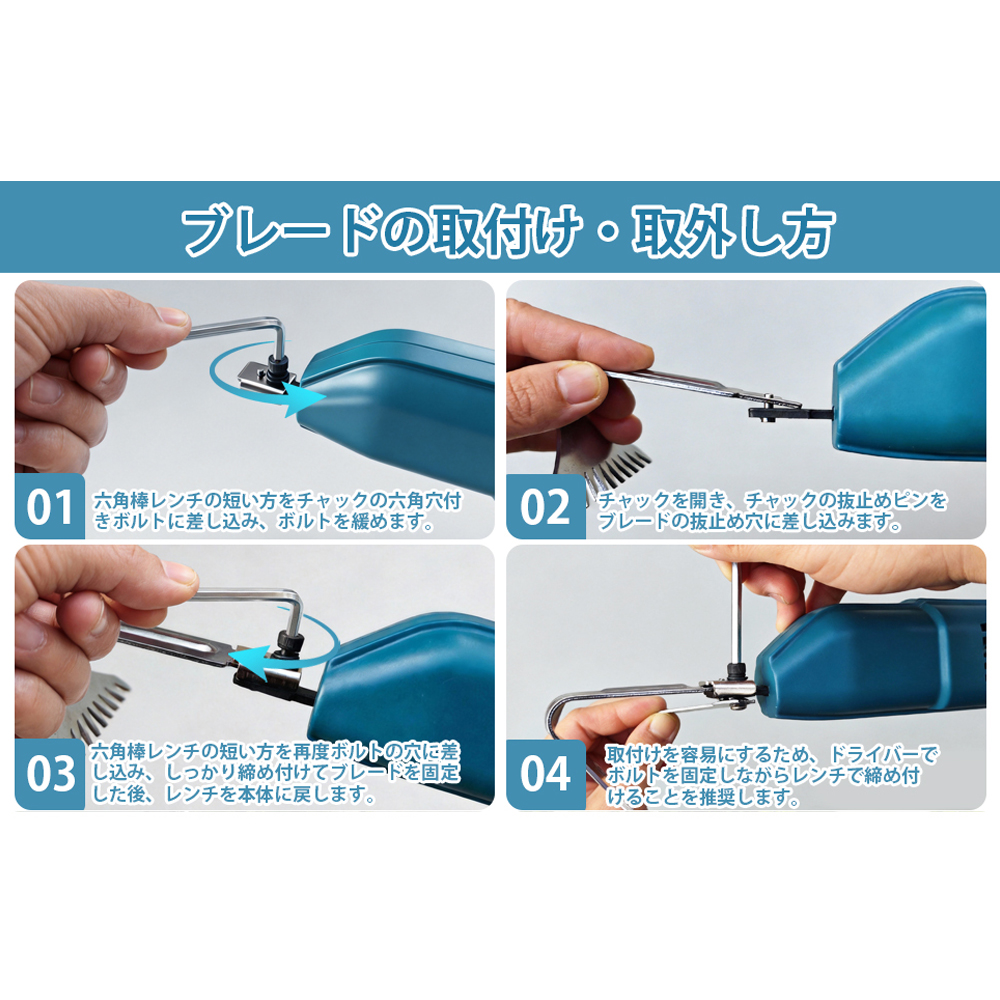 ブレードの取付け・取外し方

01 六角棒レンチの短い方をチャックの六角穴付きボルトに差し込み、ボルトを緩めます。

02 チャックを開き、チャックの抜止めピンをブレードの抜止め穴に差し込みます。

03 六角棒レンチの短い方を再度ボルトの穴に差し込み、しっかり締め付けてブレードを固定した後、レンチを本体に戻します。

04 取付けを容易にするため、ドライバーでボルトを固定しながらレンチで締め付けることを推奨します。