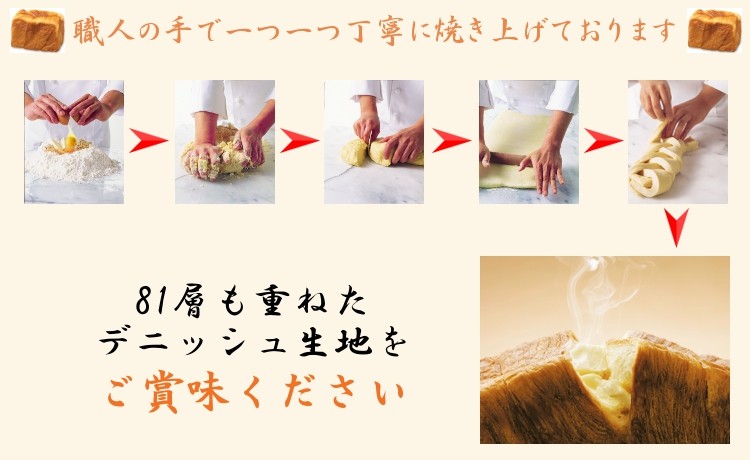 職人の手で一つ一つ丁寧に焼き上げております

81層も重ねた
デニッシュ生地を
ご賞味ください