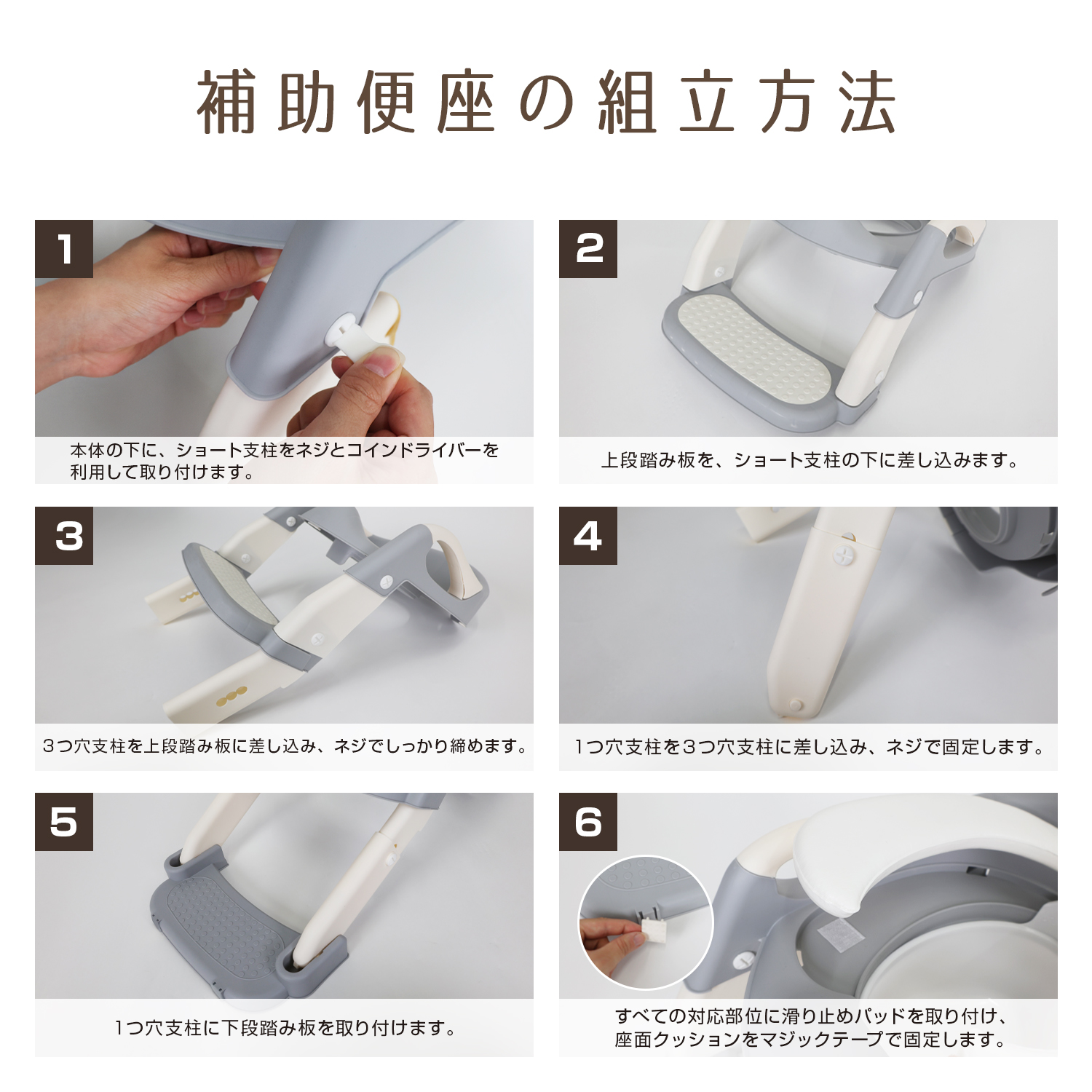 補助便座の組立方法

1

本体の下に、ショート支柱をネジとコインドライバーを利用して取り付けます。

2

上段踏み板を、ショート支柱の下に差し込みます。

3

3つ穴支柱を上段踏み板に差し込み、ネジでしっかり締めます。

4

1つ穴支柱を3つ穴支柱に差し込み、ネジで固定します。

5

1つ穴支柱に下段踏み板を取り付けます。

6

すべての対応部位に滑り止めパッドを取り付け、座面クッションをマジックテープで固定します。