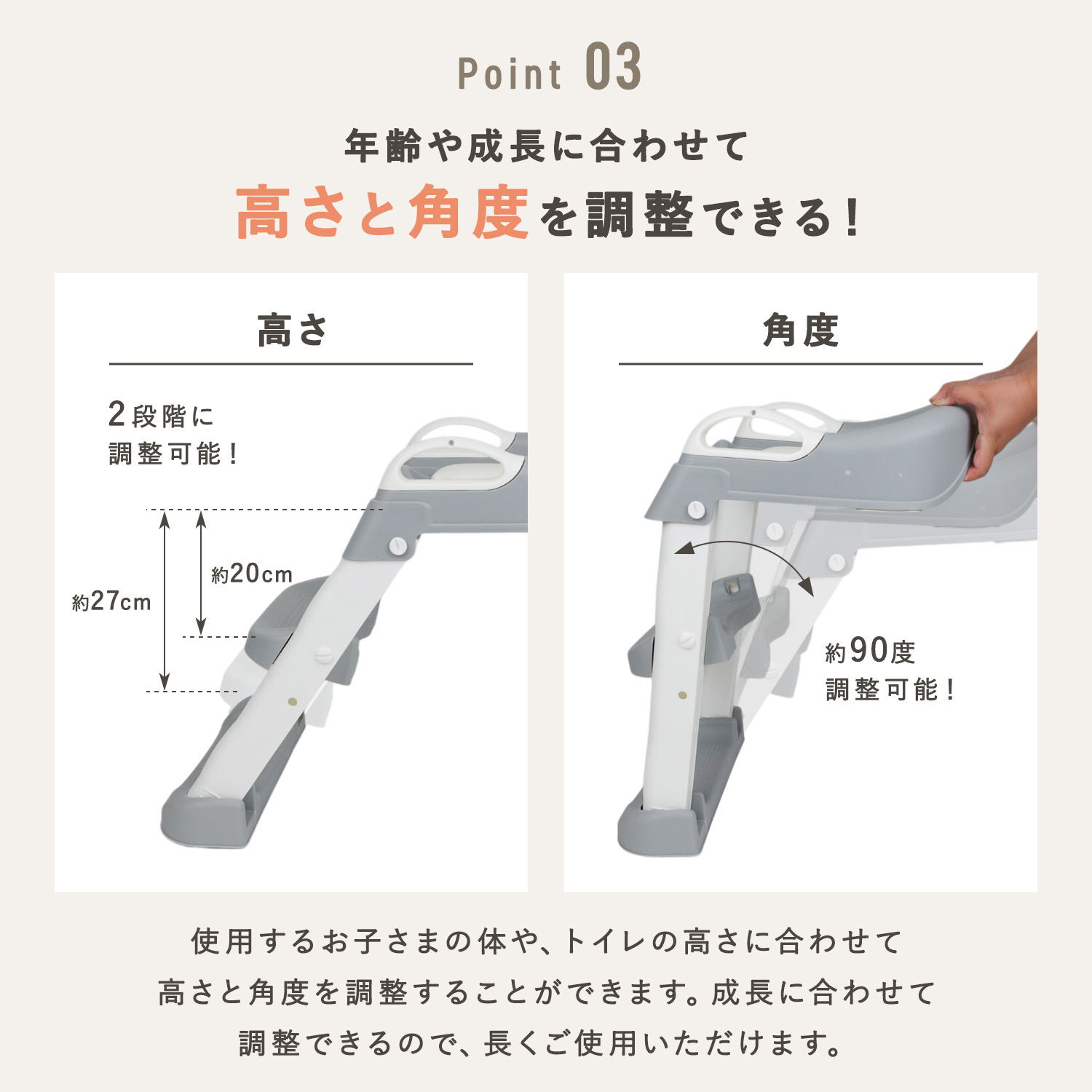 Point 03

年齢や成長に合わせて

高さと角度を調整できる！

高さ

2段階に
調整可能！

約20cm

約27cm

角度

約90度
調整可能！

使用するお子さまの体や、トイレの高さに合わせて
高さと角度を調整することができます。成長に合わせて
調整できるので、長くご使用いただけます。