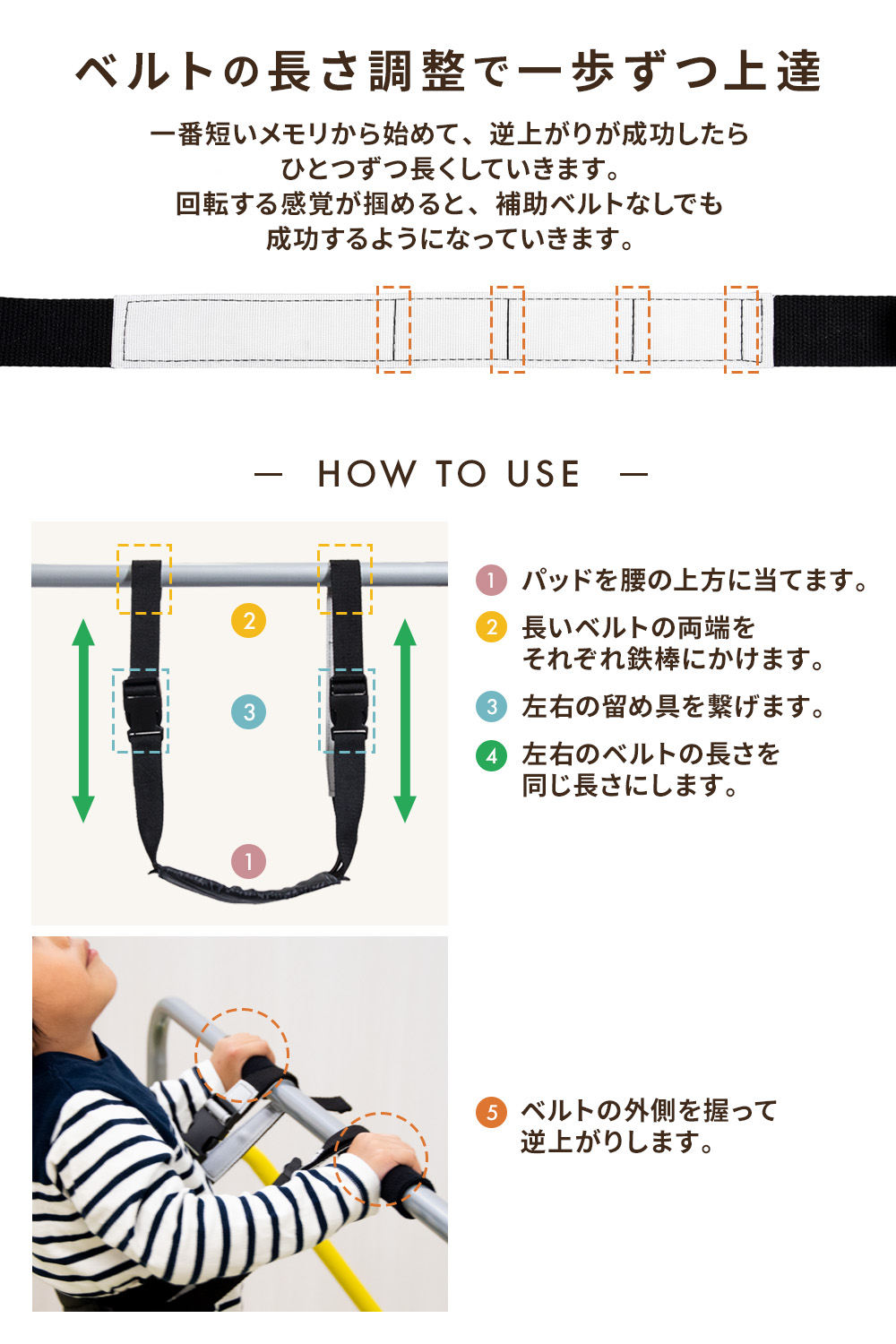 ベルトの長さ調整で一歩ずつ上達

一番短いメモリから始めて、逆上がりが成功したら
ひとつずつ長くしていきます。
回転する感覚が掴めると、補助ベルトなしでも
成功するようになっていきます。

— HOW TO USE —

2

3

1

1 パッドを腰の上方に当てます。

2 長いベルトの両端を
それぞれ鉄棒にかけます。

3 左右の留め具を繋げます。

4 左右のベルトの長さを
同じ長さにします。

5 ベルトの外側を握って
逆上がりします。