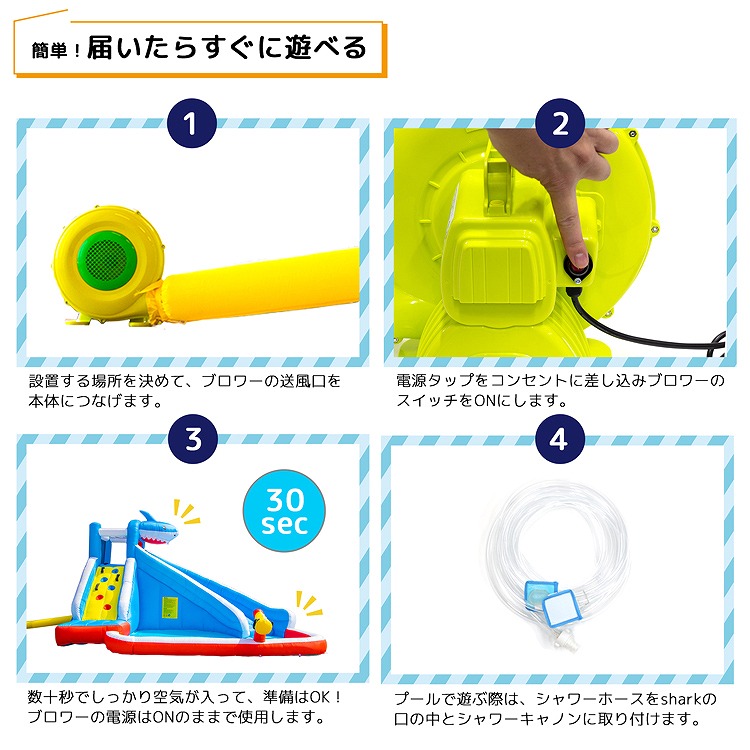 簡単！届いたらすぐに遊べる

1

設置する場所を決めて、ブロワーの送風口を本体につなげます。

2

電源タップをコンセントに差し込みブロワーのスイッチをONにします。

3

30 sec

数十秒でしっかり空気が入って、準備はOK！ブロワーの電源はONのままで使用します。

4

プールで遊ぶ際は、シャワーホースをsharkの口の中とシャワーキャノンに取り付けます。