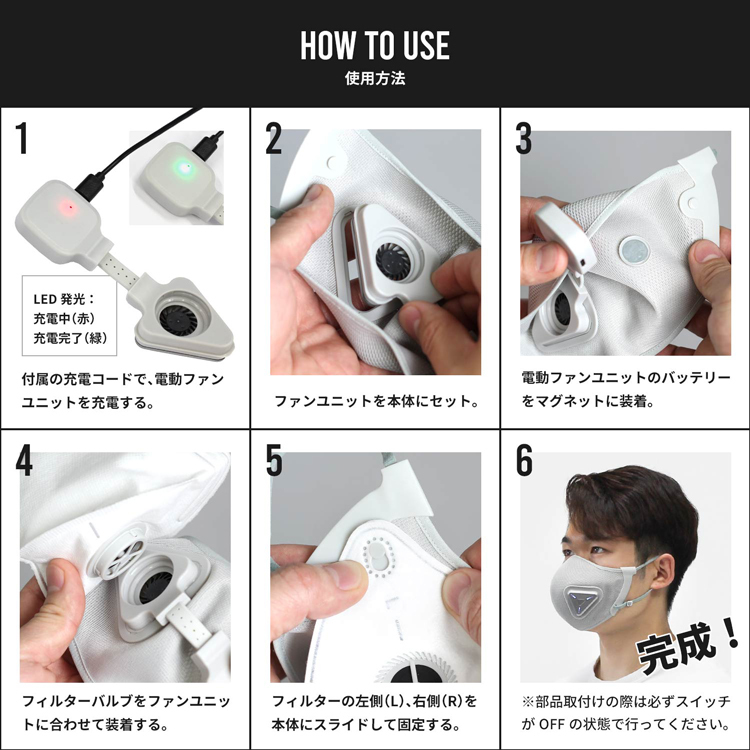 HOW TO USE
使用方法

1

LED 発光：
充電中(赤)
充電完了(緑)

付属の充電コードで、電動ファンユニットを充電する。

2

ファンユニットを本体にセット。

3

電動ファンユニットのバッテリーをマグネットに装着。

4

フィルターバルブをファンユニットに合わせて装着する。

5

フィルターの左側(L)、右側(R)を本体にスライドして固定する。

6

完成！

※部品取付けの際は必ずスイッチが OFF の状態で行ってください。