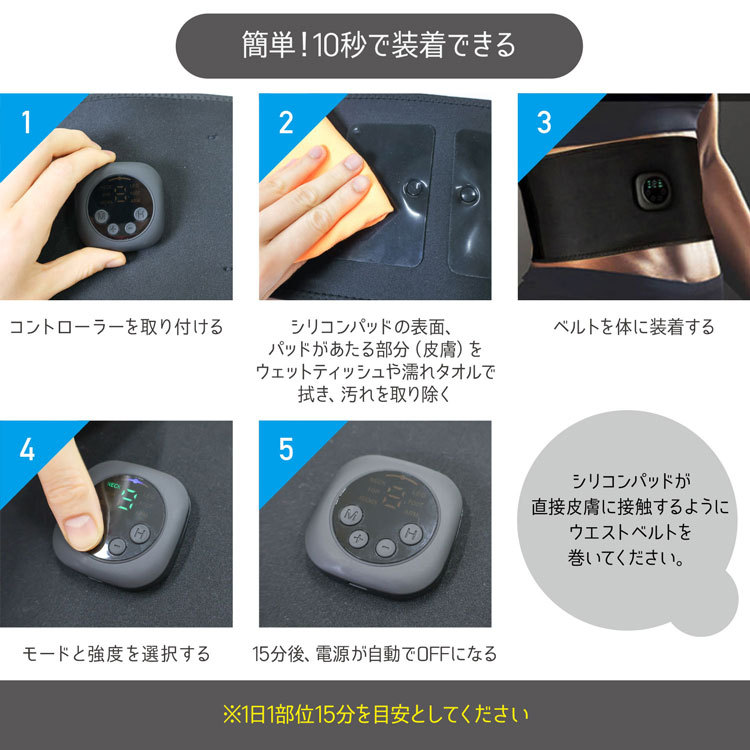 簡単！10秒で装着できる

1

コントローラーを取り付ける

2

シリコンパッドの表面、パッドがあたる部分（皮膚）をウェットティッシュや濡れタオルで拭き、汚れを取り除く

3

ベルトを体に装着する

4

モードと強度を選択する

5

15分後、電源が自動でOFFになる

シリコンパッドが直接皮膚に接触するようにウエストベルトを巻いてください。

※1日1部位15分を目安としてください