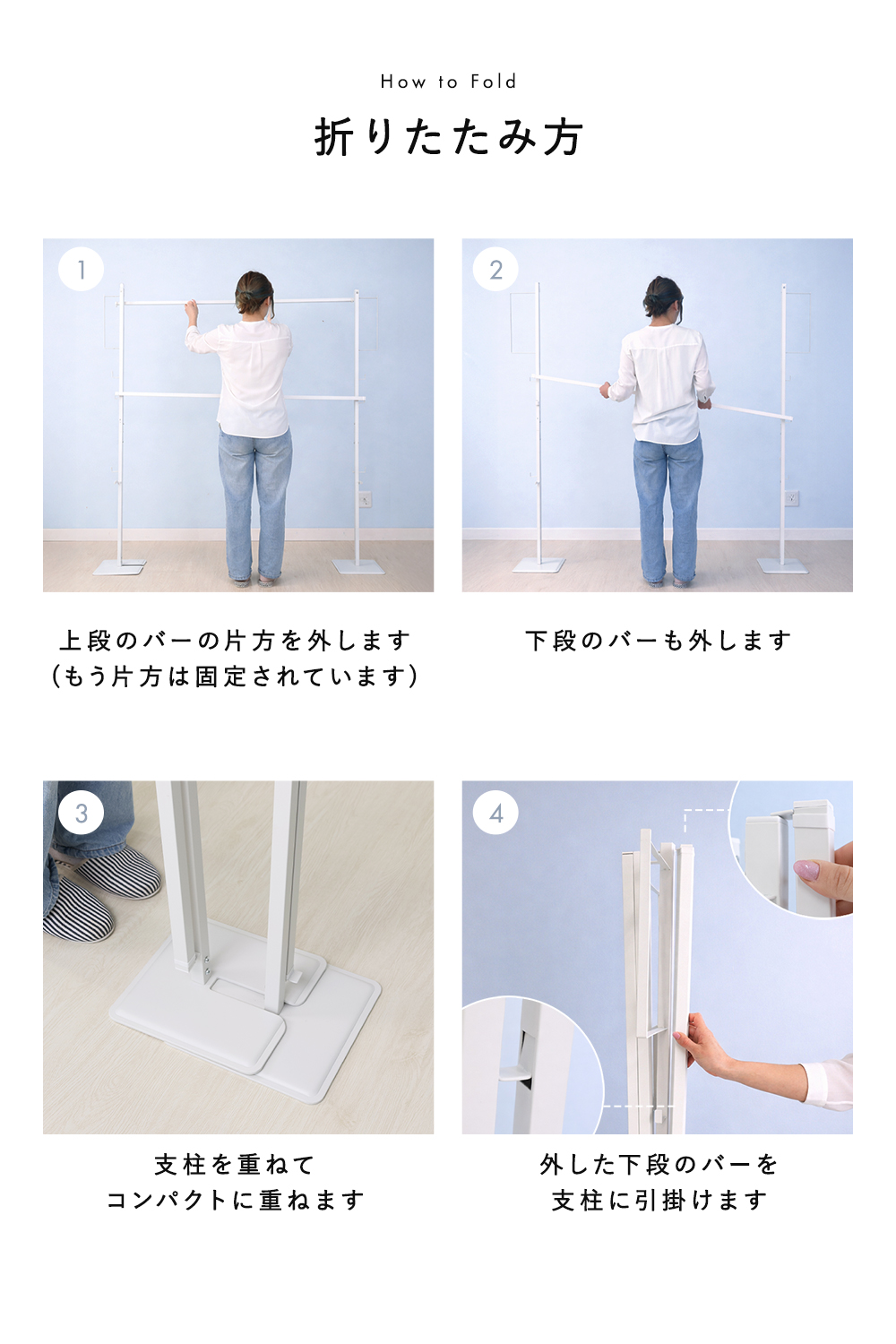 How to Fold

折りたたみ方

1

上段のバーの片方を外します
(もう片方は固定されています)

2

下段のバーも外します

3

支柱を重ねて
コンパクトに重ねます

4

外した下段のバーを
支柱に引掛けます