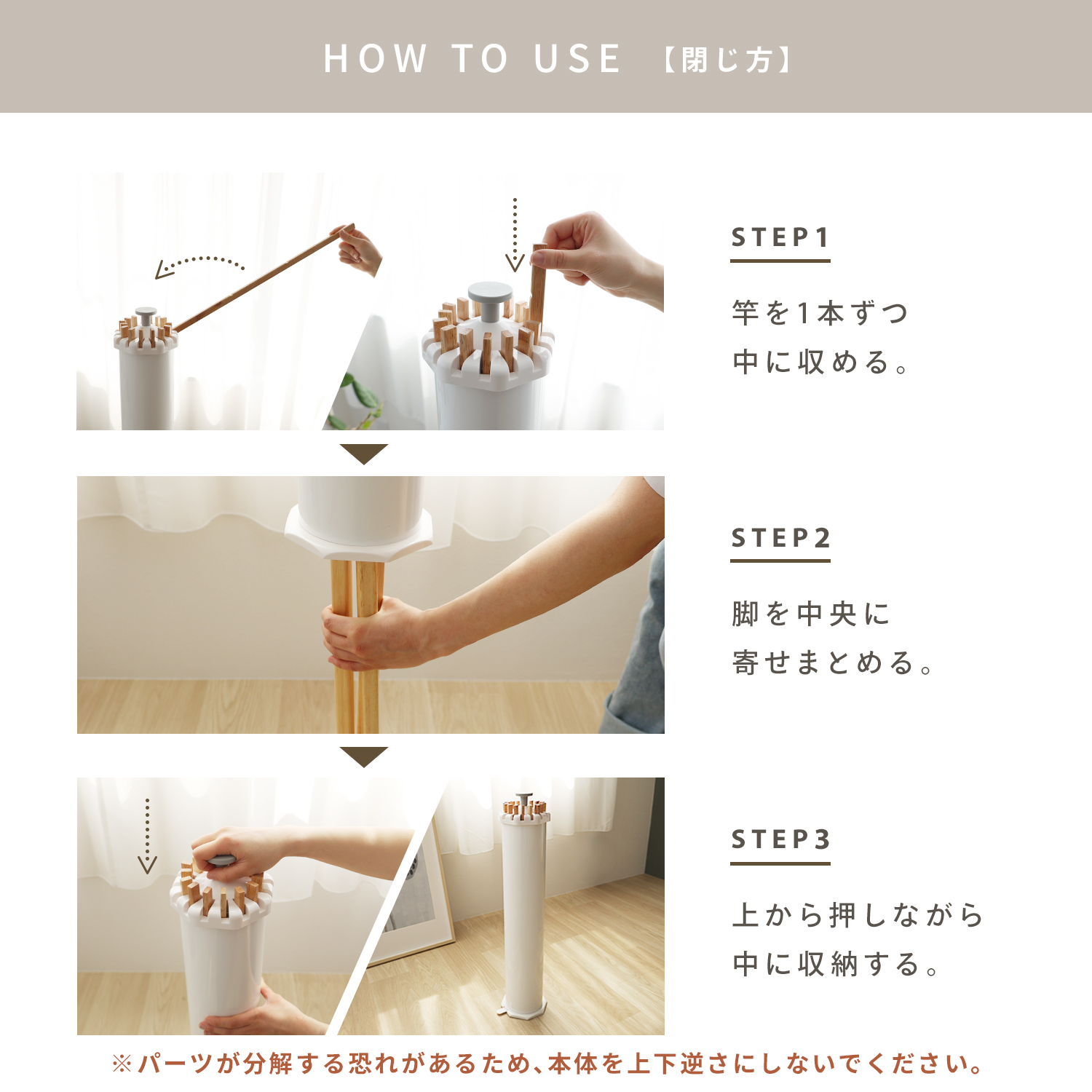 HOW TO USE 【閉じ方】

STEP1

竿を1本ずつ
中に収める。

STEP2

脚を中央に
寄せまとめる。

STEP3

上から押しながら
中に収納する。

※パーツが分解する恐れがあるため、本体を上下逆さにしないでください。