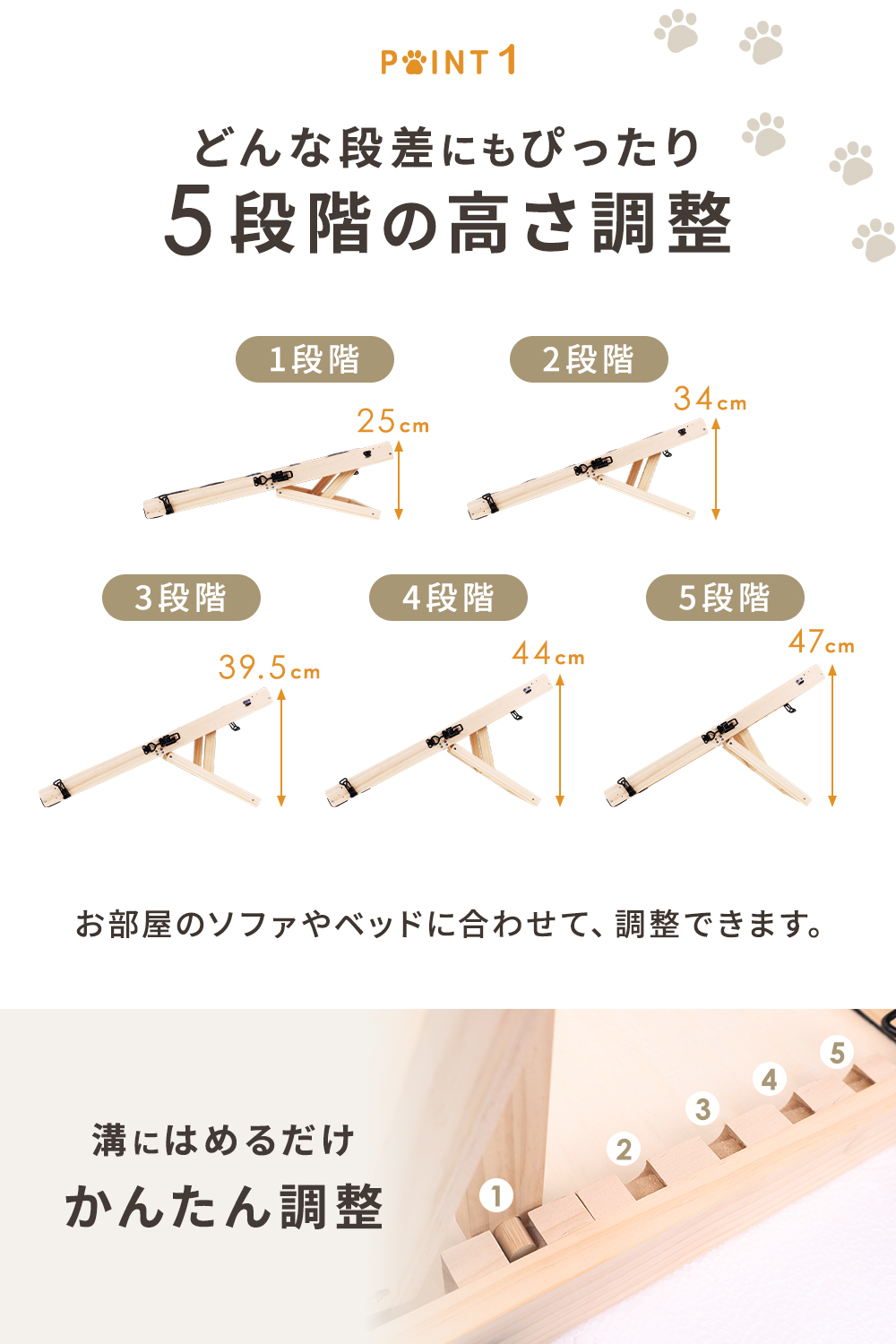 POINT 1

どんな段差にもぴったり
5段階の高さ調整

1段階
25cm

2段階
34cm

3段階
39.5cm

4段階
44cm

5段階
47cm

お部屋のソファやベッドに合わせて、調整できます。

溝にはめるだけ
かんたん調整

1
2
3
4
5