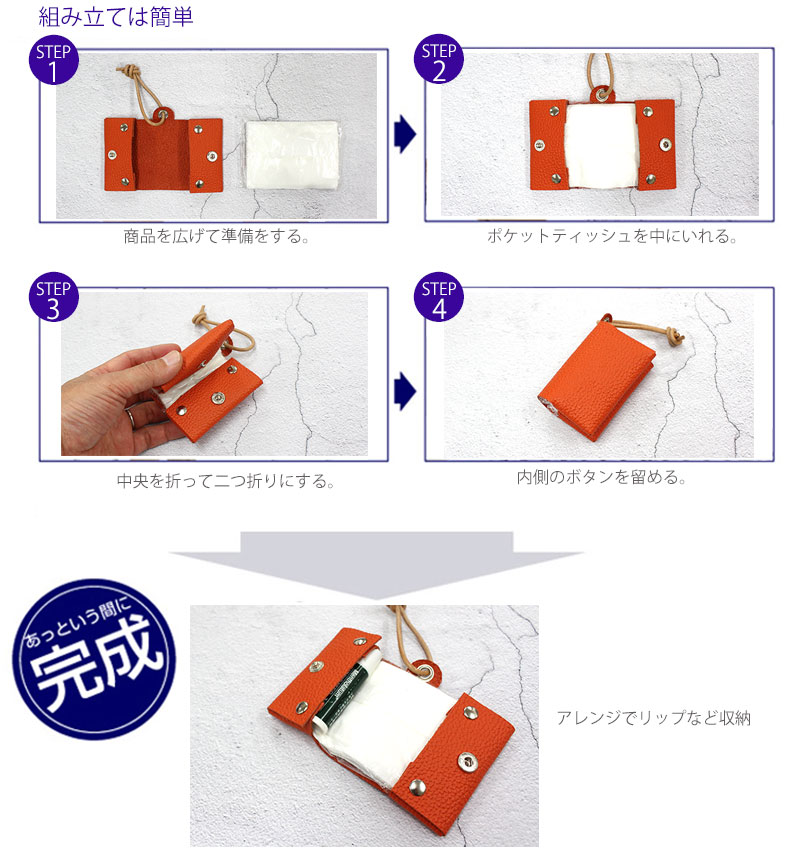 組み立ては簡単

STEP 1

商品を広げて準備をする。

STEP 2

ポケットティッシュを中にいれる。

STEP 3

中央を折って二つ折りにする。

STEP 4

内側のボタンを留める。

あっという間に
完成

アレンジでリップなど収納