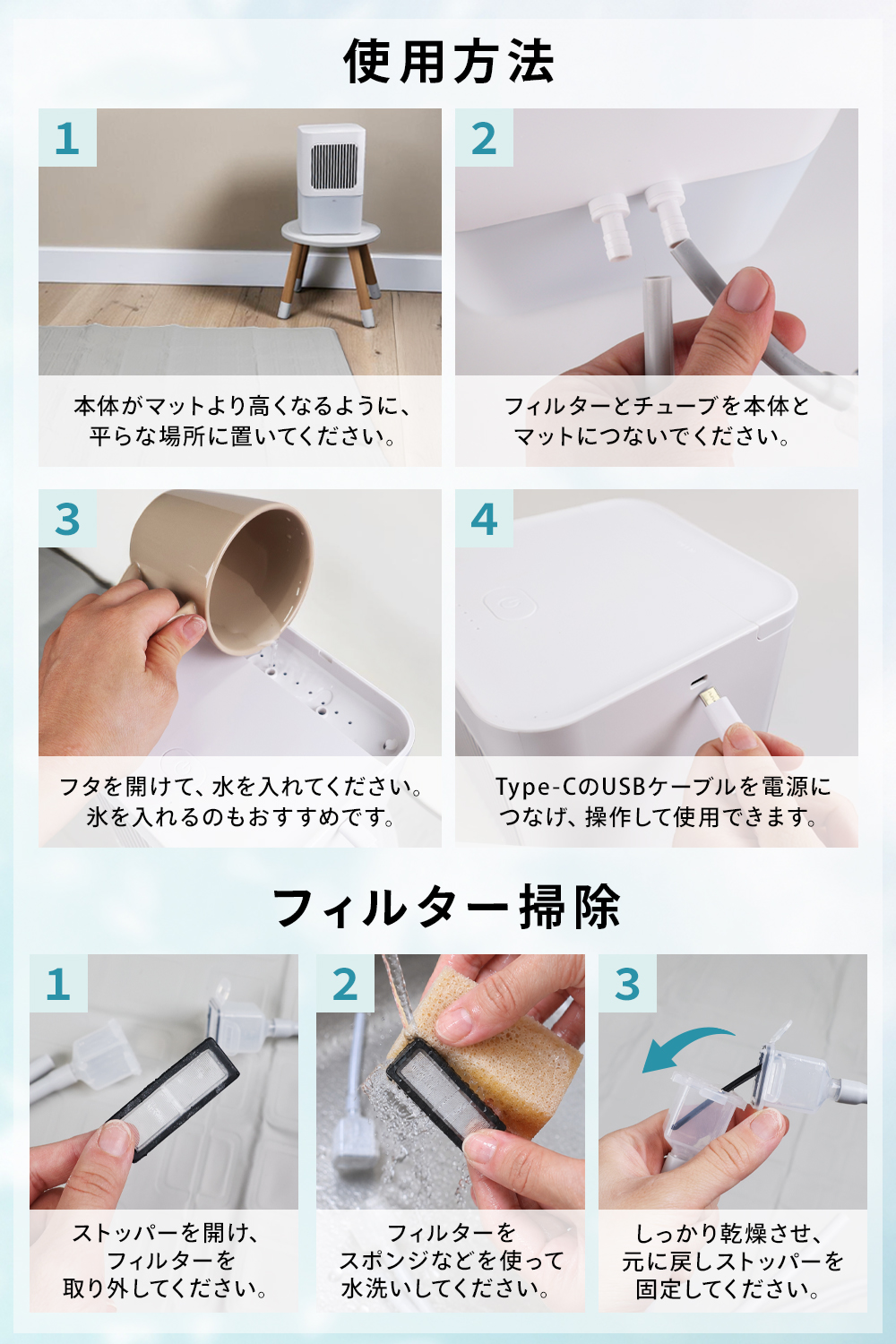 使用方法

1
本体がマットより高くなるように、平らな場所に置いてください。

2
フィルターとチューブを本体とマットにつないでください。

3
フタを開けて、水を入れてください。氷を入れるのもおすすめです。

4
Type-CのUSBケーブルを電源につなげ、操作して使用できます。

フィルター掃除

1
ストッパーを開け、フィルターを取り外してください。

2
フィルターをスポンジなどを使って水洗いしてください。

3
しっかり乾燥させ、元に戻しストッパーを固定してください。