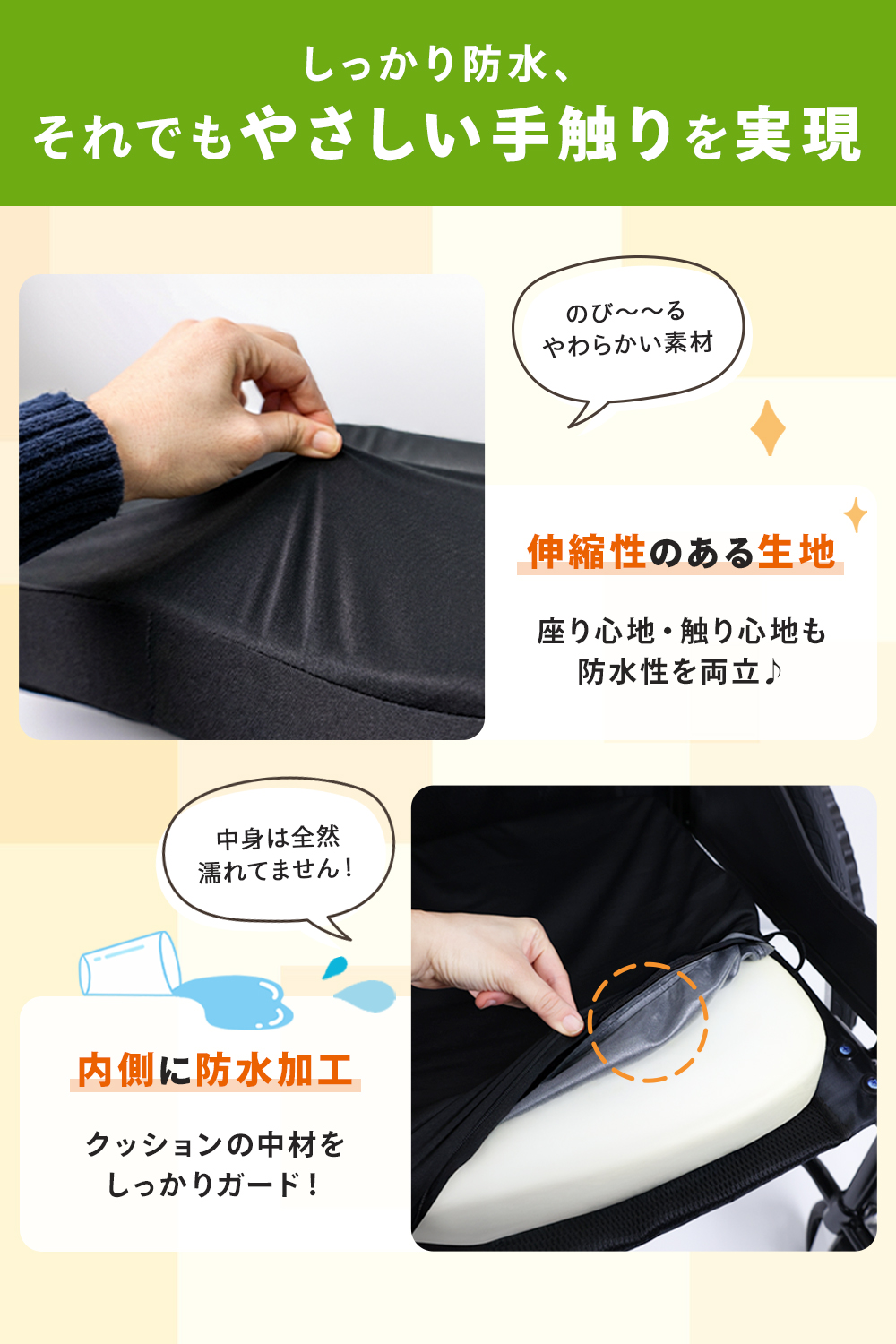 しっかり防水、
それでもやさしい手触りを実現

のび〜〜る
やわらかい素材

伸縮性のある生地

座り心地・触り心地も
防水性を両立♪

中身は全然
濡れてません!

内側に防水加工

クッションの中材を
しっかりガード!