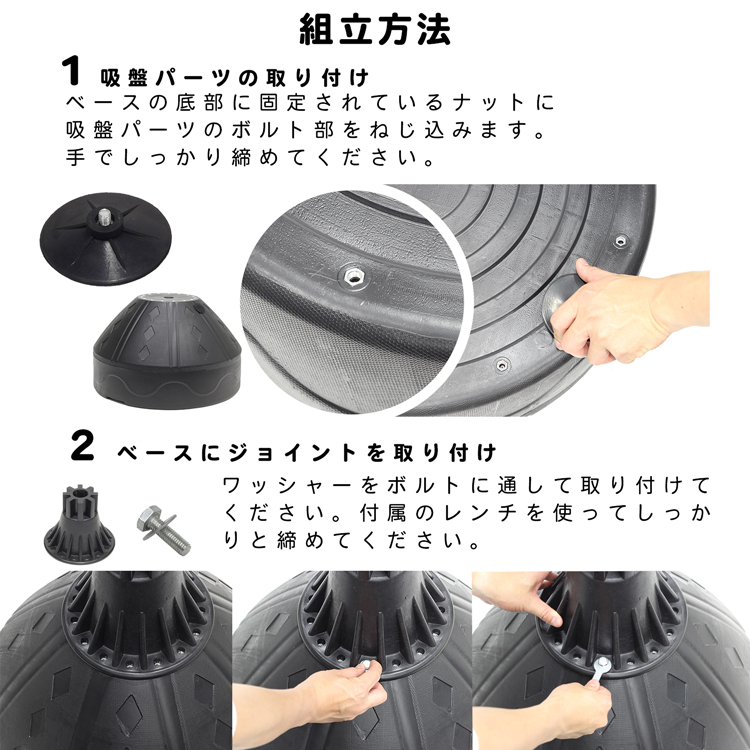 組立方法

1 吸盤パーツの取り付け
ベースの底部に固定されているナットに吸盤パーツのボルト部をねじ込みます。手でしっかり締めてください。

2 ベースにジョイントを取り付け
ワッシャーをボルトに通して取り付けてください。付属のレンチを使ってしっかりと締めてください。