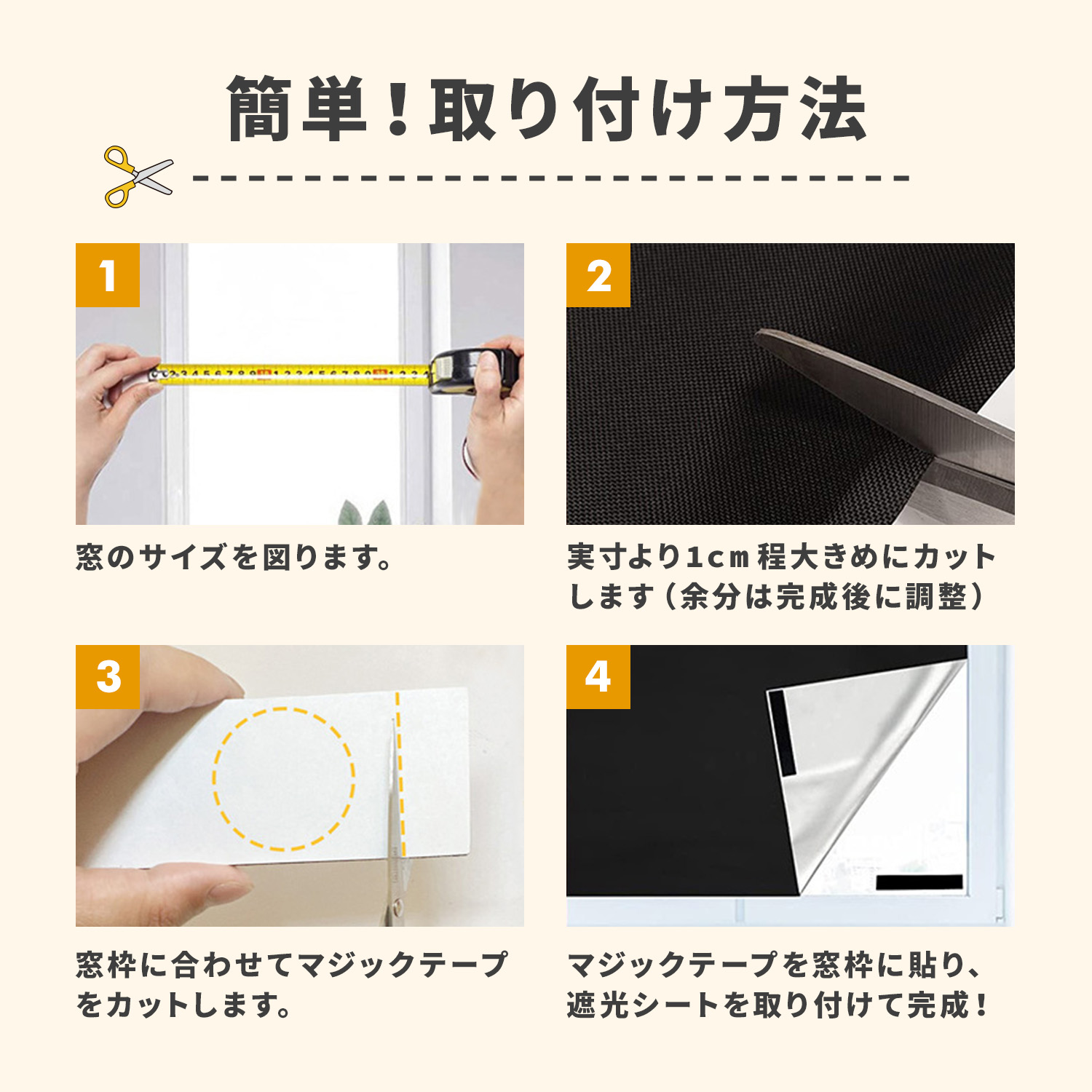 簡単！取り付け方法

1

窓のサイズを図ります。

2

実寸より1cm程大きめにカットします（余分は完成後に調整）

3

窓枠に合わせてマジックテープをカットします。

4

マジックテープを窓枠に貼り、遮光シートを取り付けて完成！