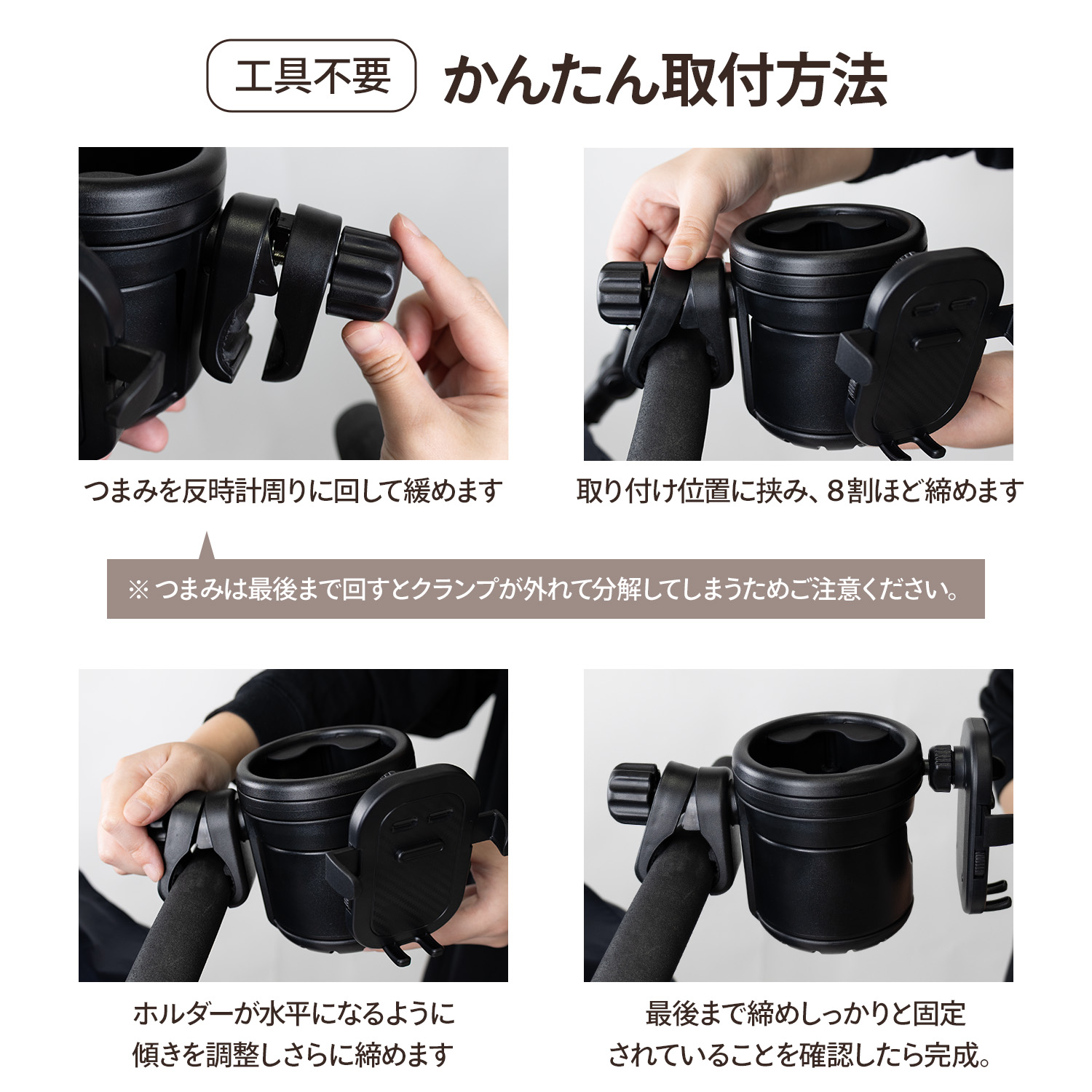 工具不要 かんたん取付方法

つまみを反時計周りに回して緩めます

取り付け位置に挟み、8割ほど締めます

※ つまみは最後まで回すとクランプが外れて分解してしまうためご注意ください。

ホルダーが水平になるように傾きを調整しさらに締めます

最後まで締めしっかりと固定されていることを確認したら完成。