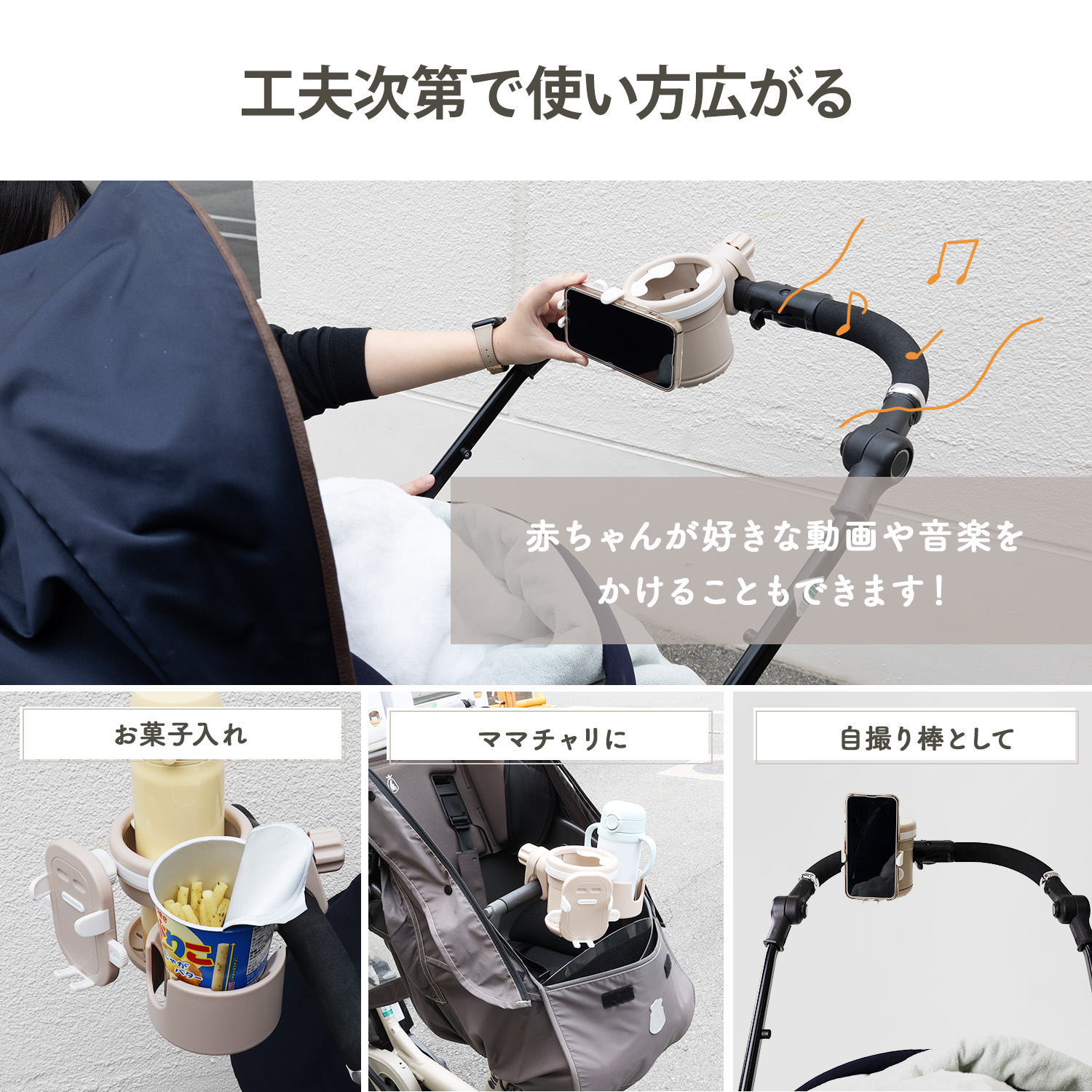 工夫次第で使い方広がる

赤ちゃんが好きな動画や音楽をかけることもできます！

お菓子入れ

ママチャリに

自撮り棒として