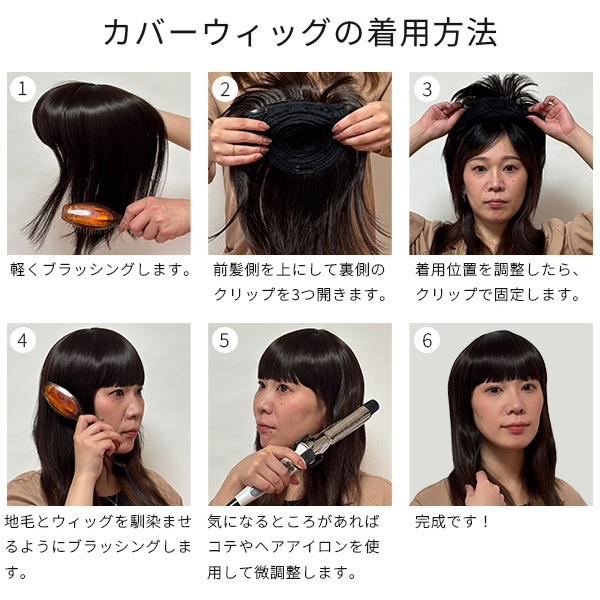 カバーウィッグの着用方法

1
軽くブラッシングします。

2
前髪側を上にして裏側のクリップを3つ開きます。

3
着用位置を調整したら、クリップで固定します。

4
地毛とウィッグを馴染ませるようにブラッシングします。

5
気になるところがあればコテやヘアアイロンを使用して微調整します。

6
完成です！