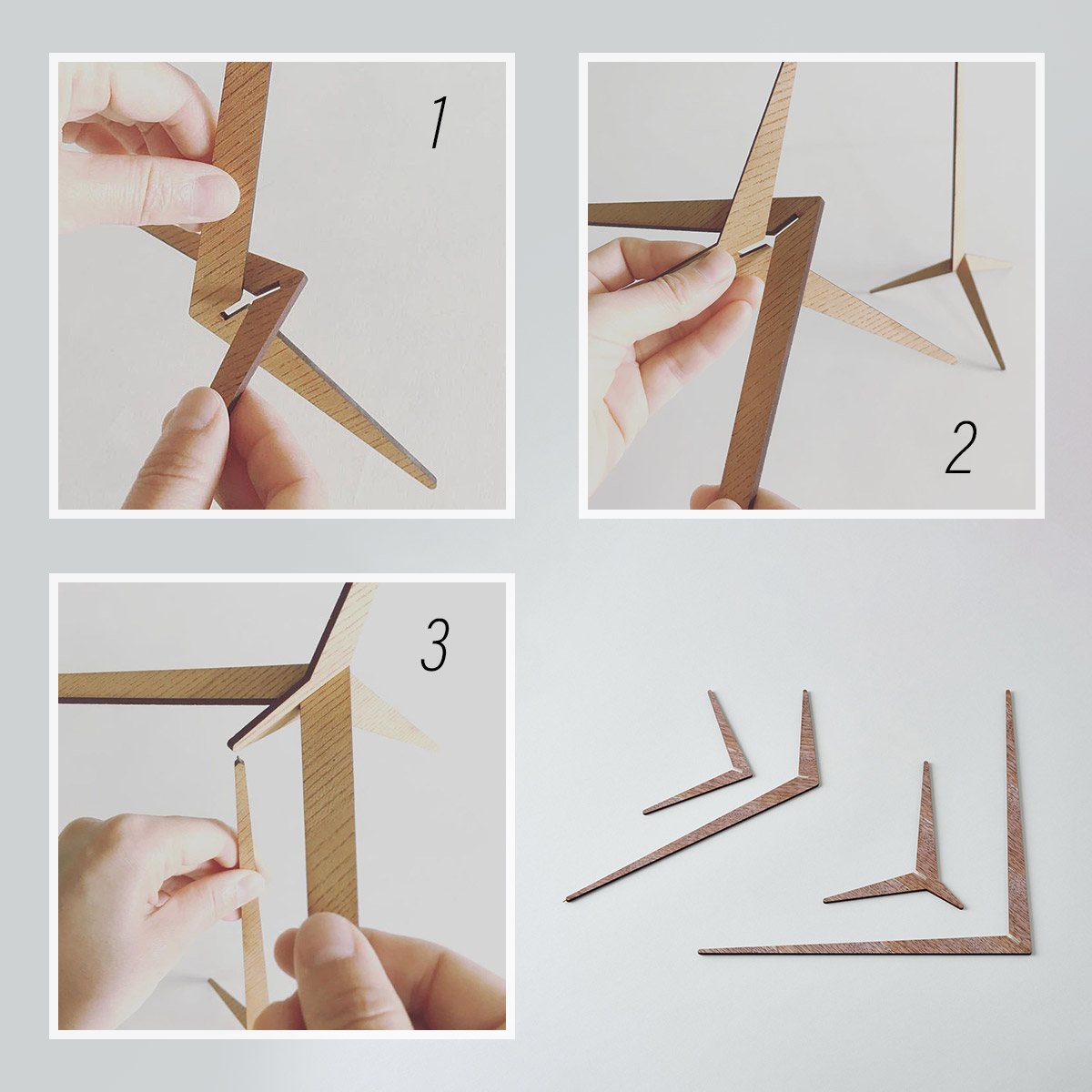 1

2

3